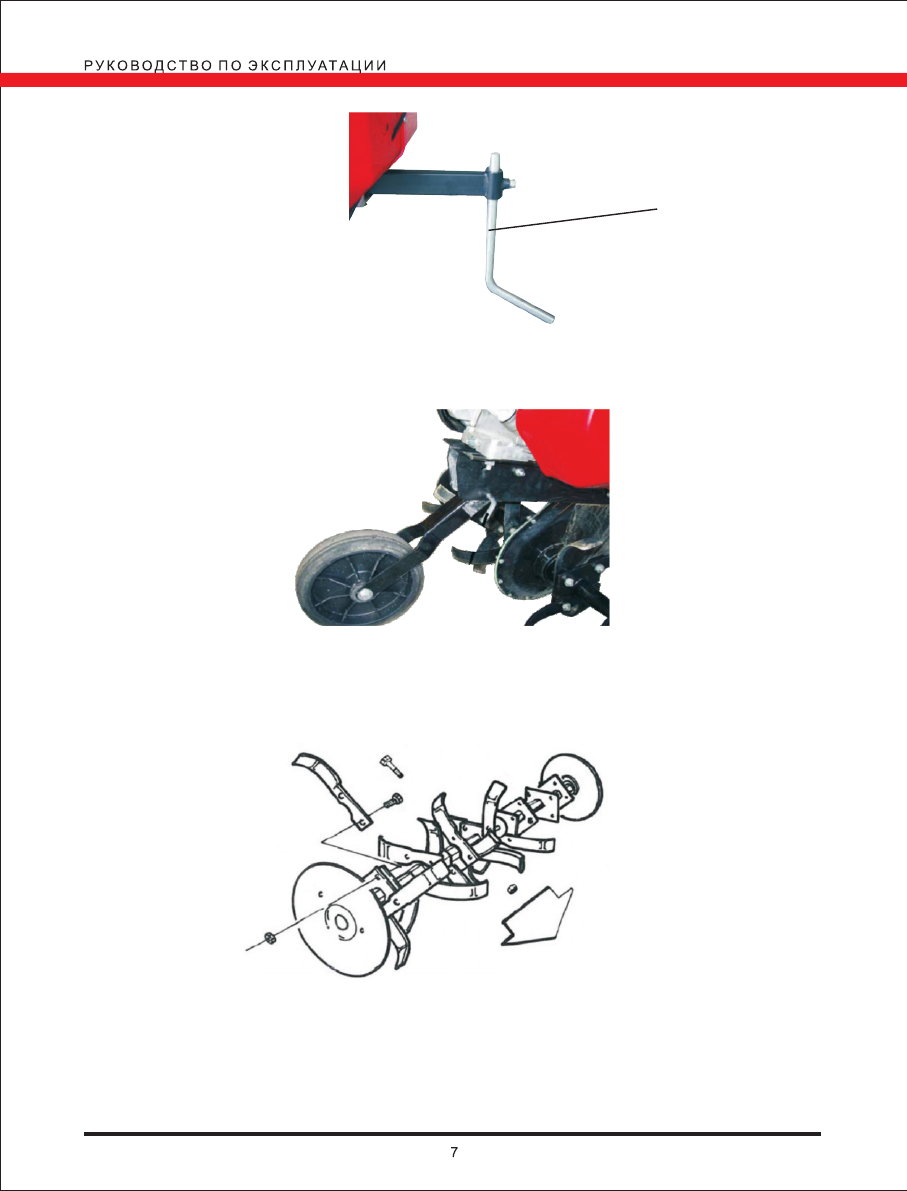 РУКОВОДСТВО ПО ЭКСПЛУАТАЦИИ

7