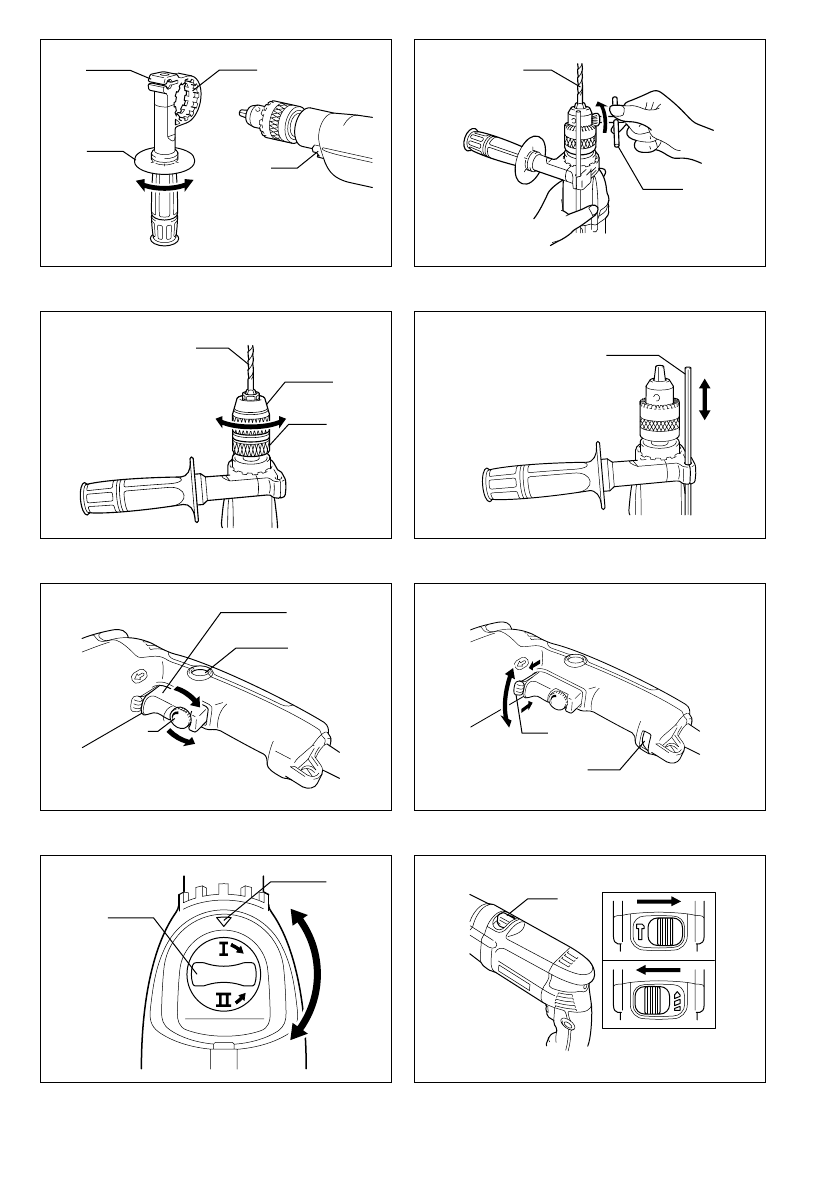 I

II