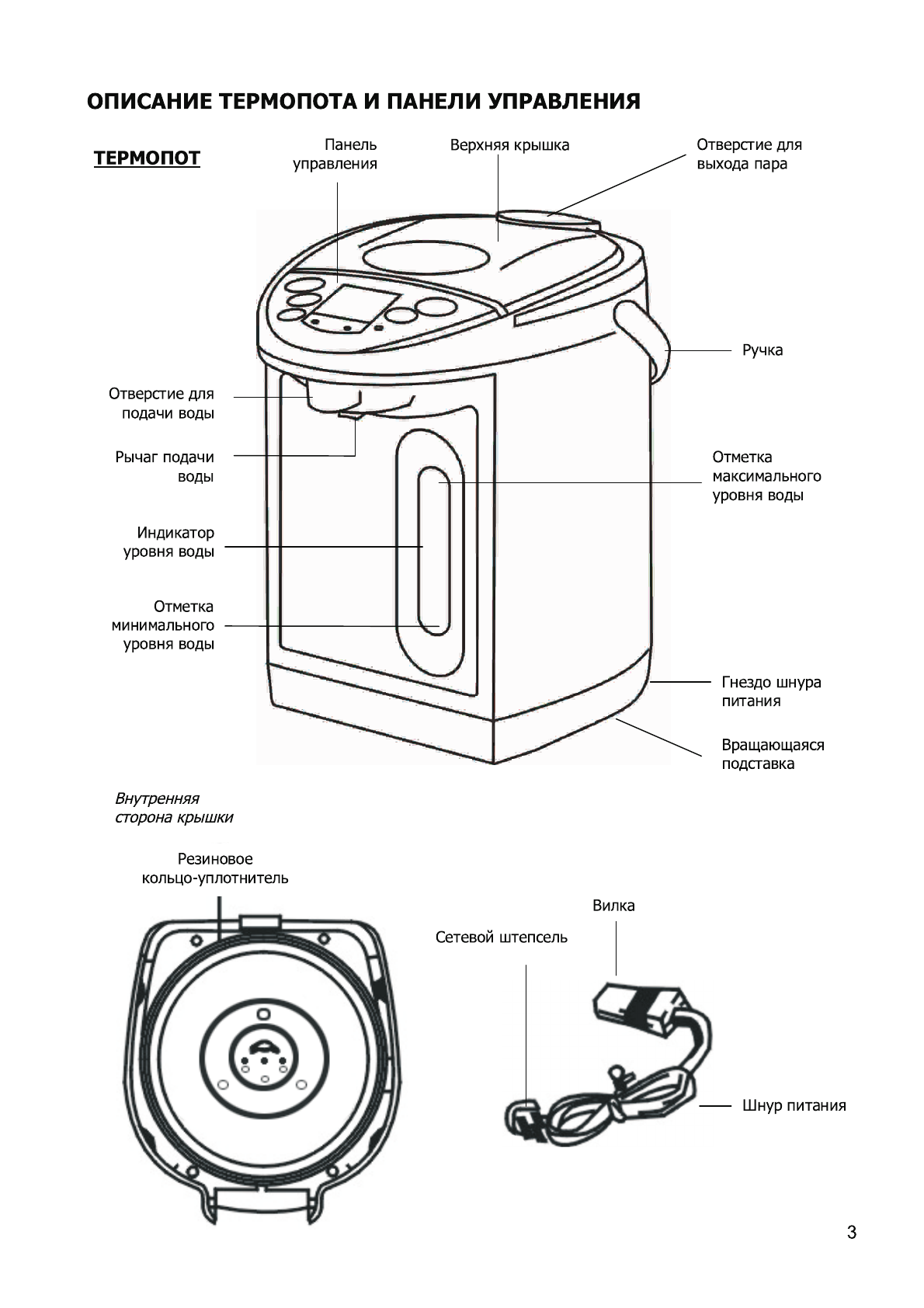 ОПИСАНИЕ ТЕРМОПОТА И ПАНЕЛИ УПРАВЛЕНИЯ

ТЕРМОПОТ

Панель управления

Верхняя крышка

Отверстие для выхода пара

Ручка

Отверстие для подачи воды

Рычаг подачи воды

Отметка максимального уровня воды

Индикатор уровня воды

Отметка минимального уровня воды

Гнездо шнура питания

Вращающаяся подставка

Внутренняя сторона крышки

Резиновое кольцо-уплотнитель

Вилка

Сетевой штепсель

Шнур питания

3