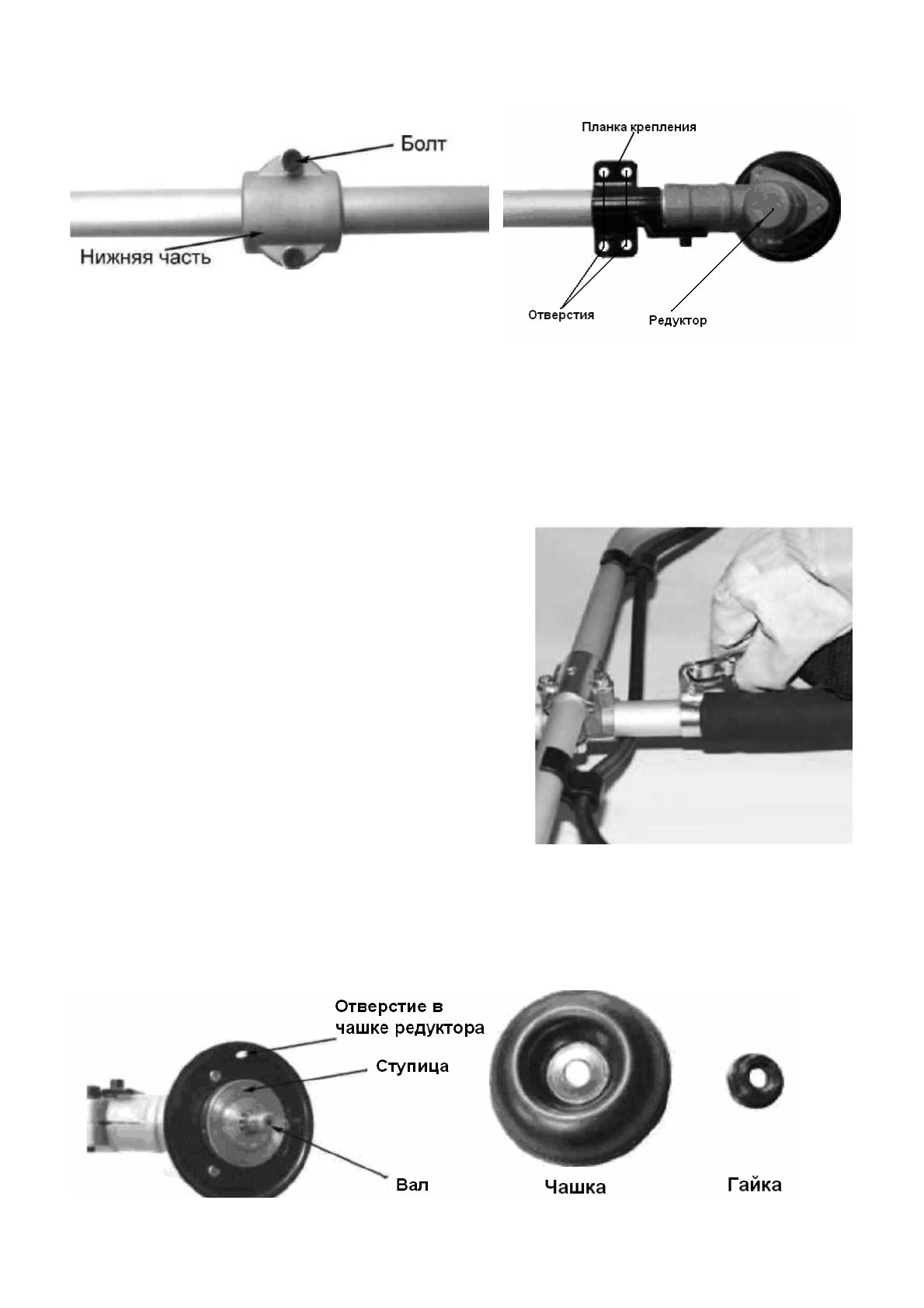 Болт
Нижняя часть

Планка крепления
Отверстия
Редуктор

Отверстие в чашке редуктора
Ступица
Вал
Чашка
Гайка