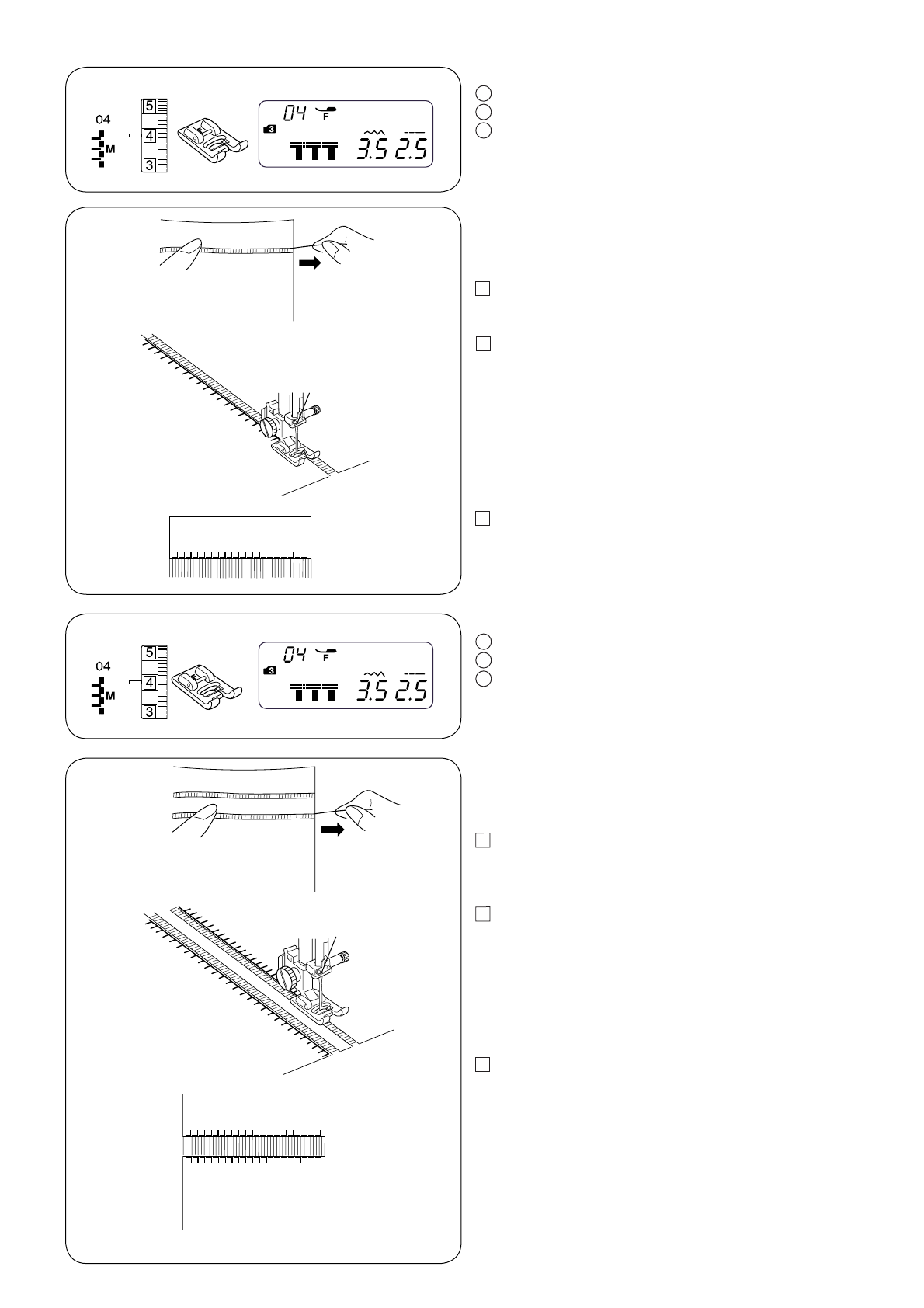 04
M
5
4
3
04 F
3
3.5 2.5

04
M
5
4
3
04 F
3
3.5 2.5