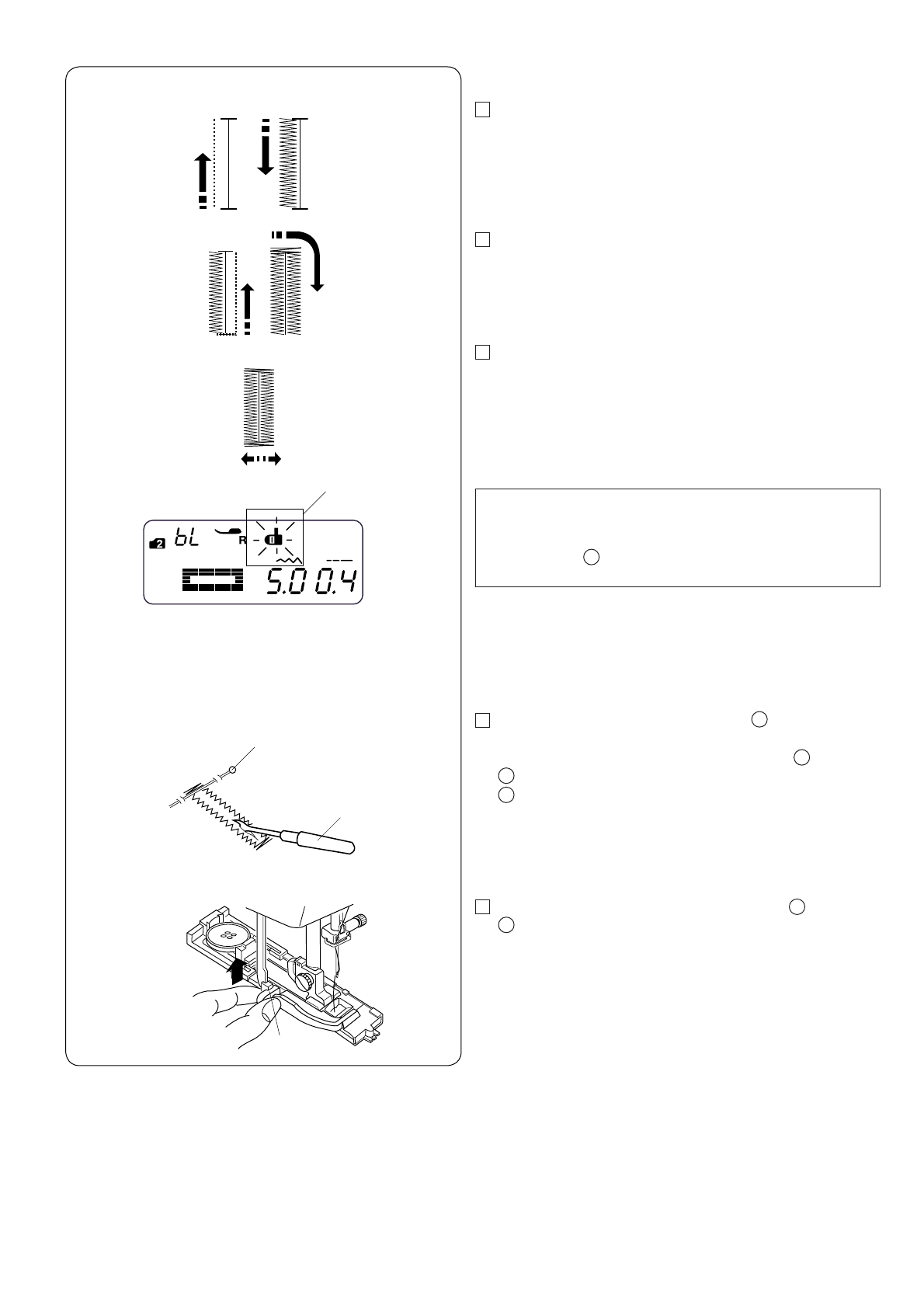 bL

R

5.0 0.4