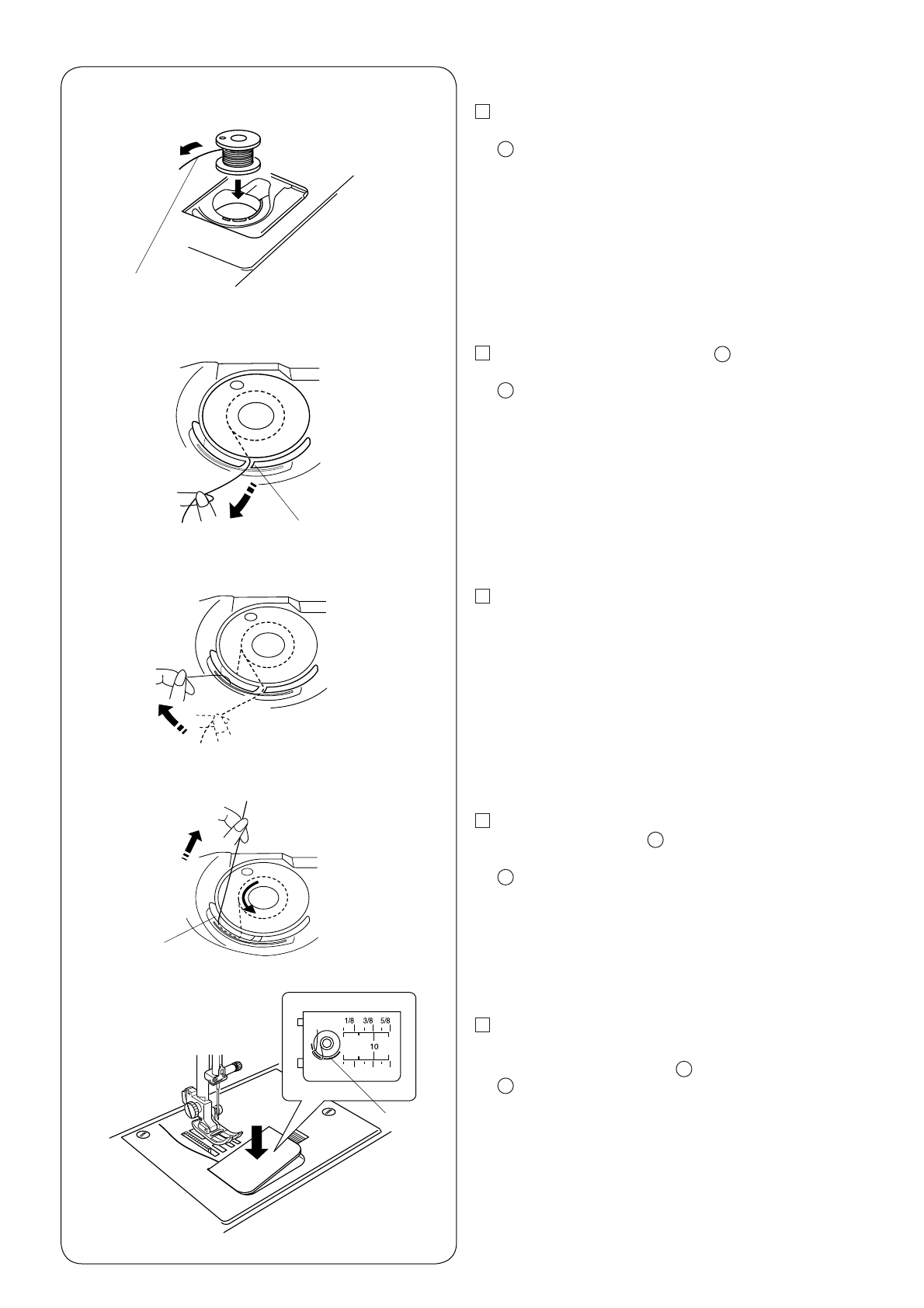 1/8 3/8 5/8

10