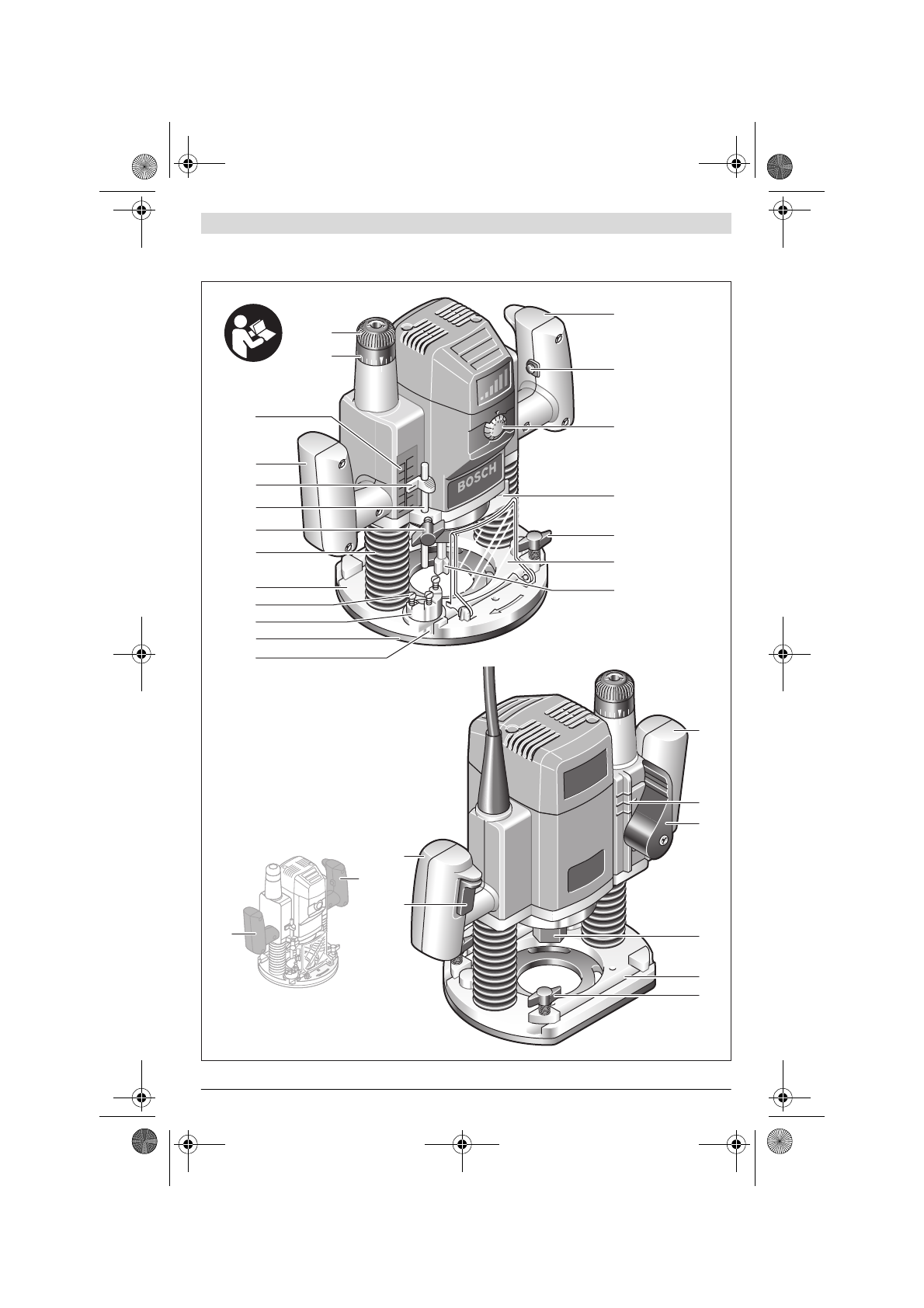 BOSCH