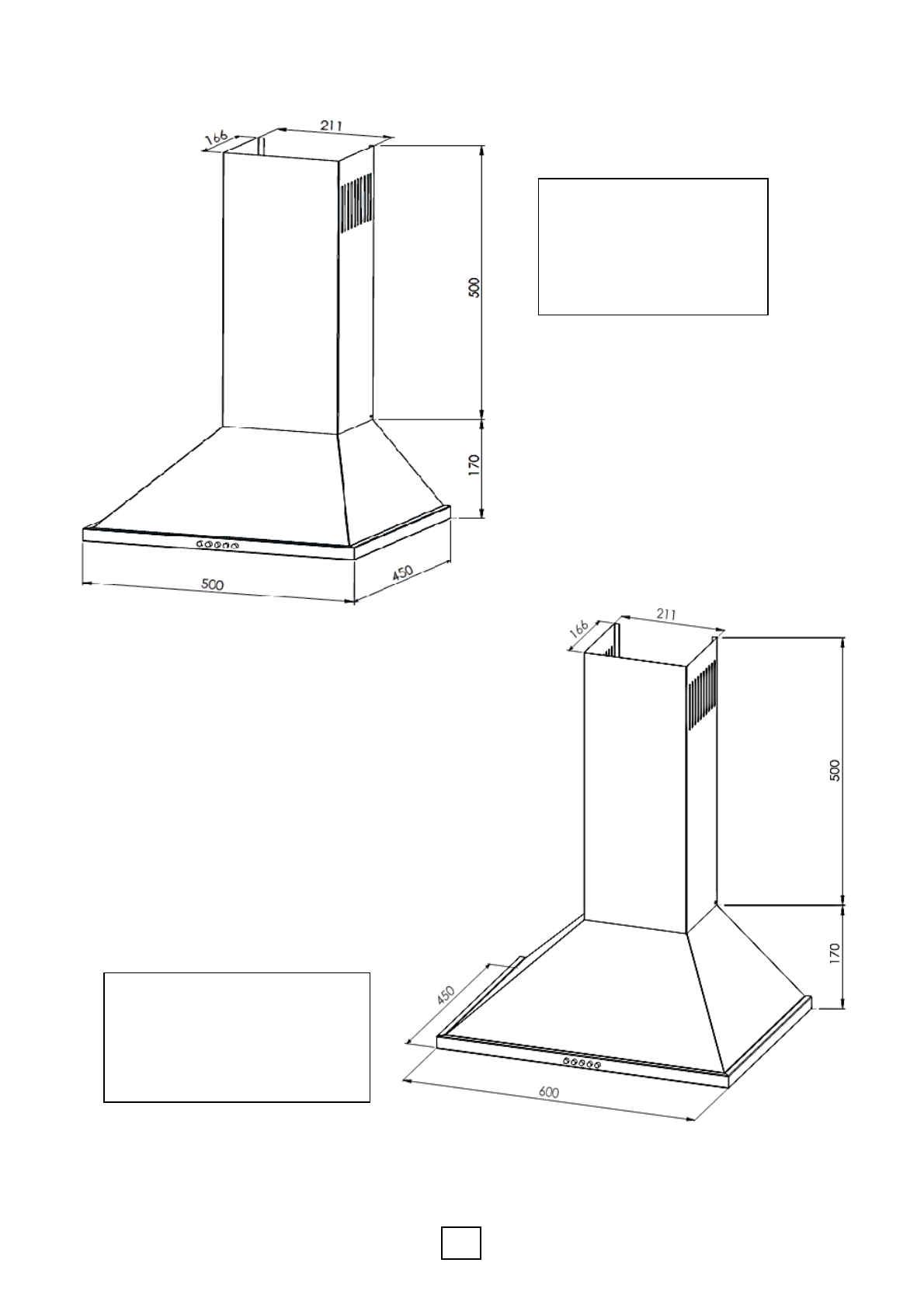 166
211
500
170
500
450

166
211
500
170
450
600