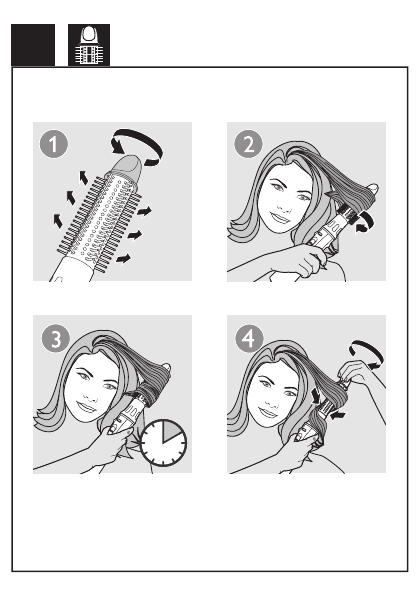 1

2

3

4