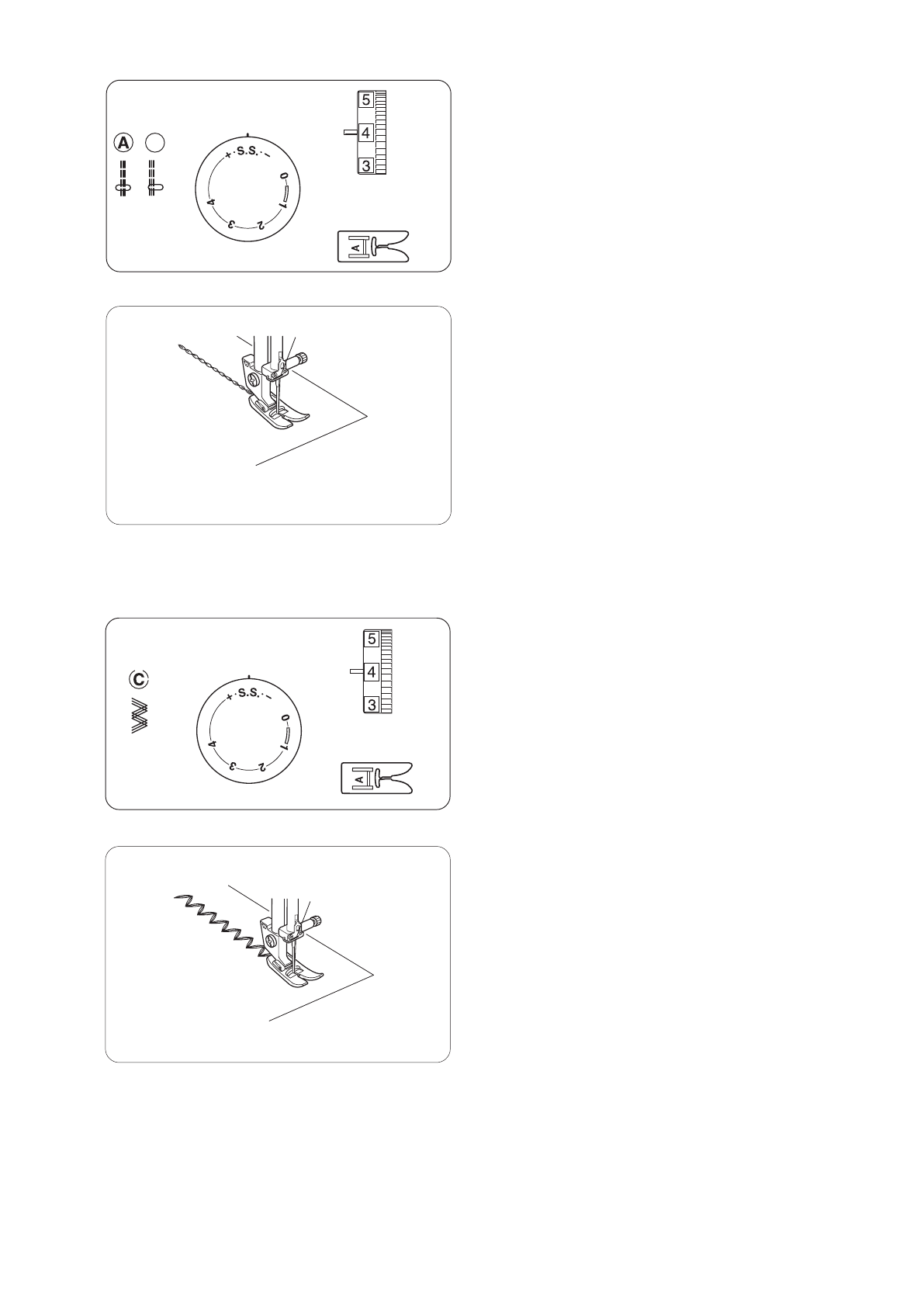 A

+ · S.S. · –
0
1
2
3
4

5
4
3

A

C

+ · S.S. · –
0
1
2
3
4

5
4
3

A