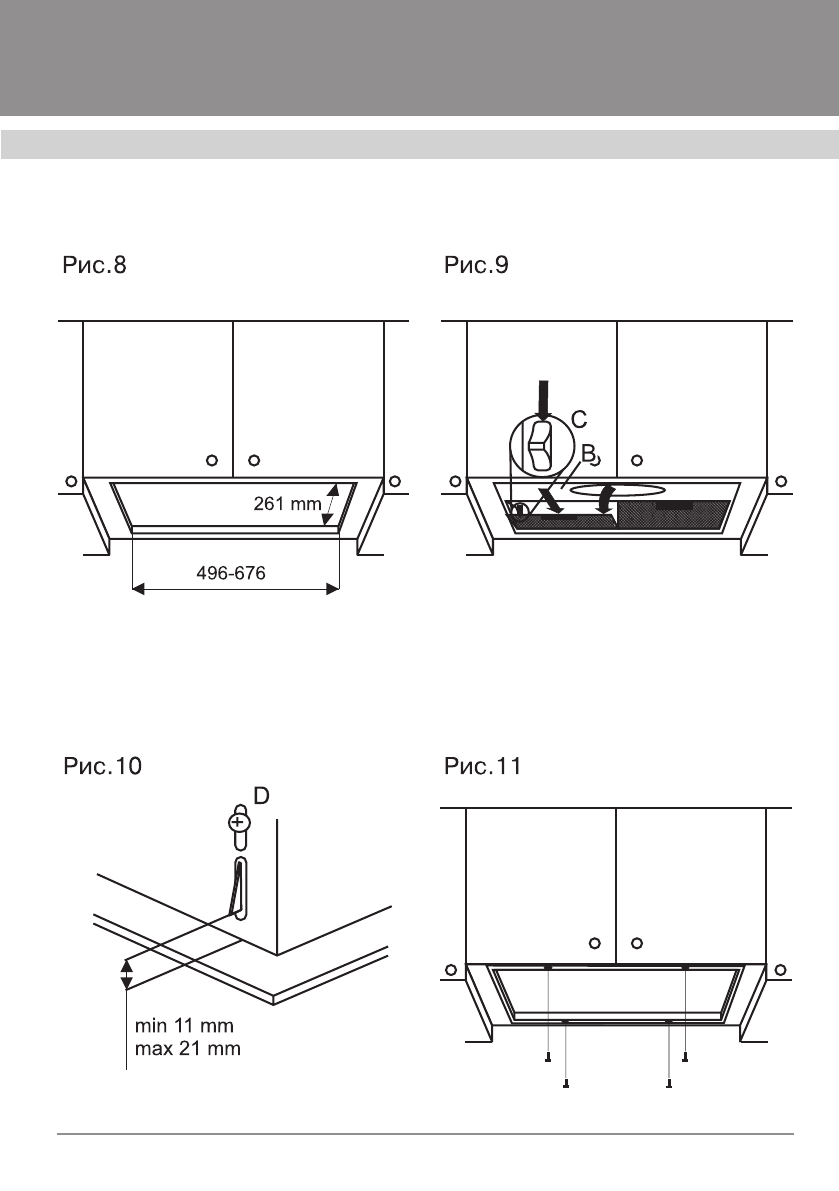 Рис.8

261 mm

496-676

Рис.9

C

B

Рис.10

D

min 11 mm
max 21 mm

Рис.11