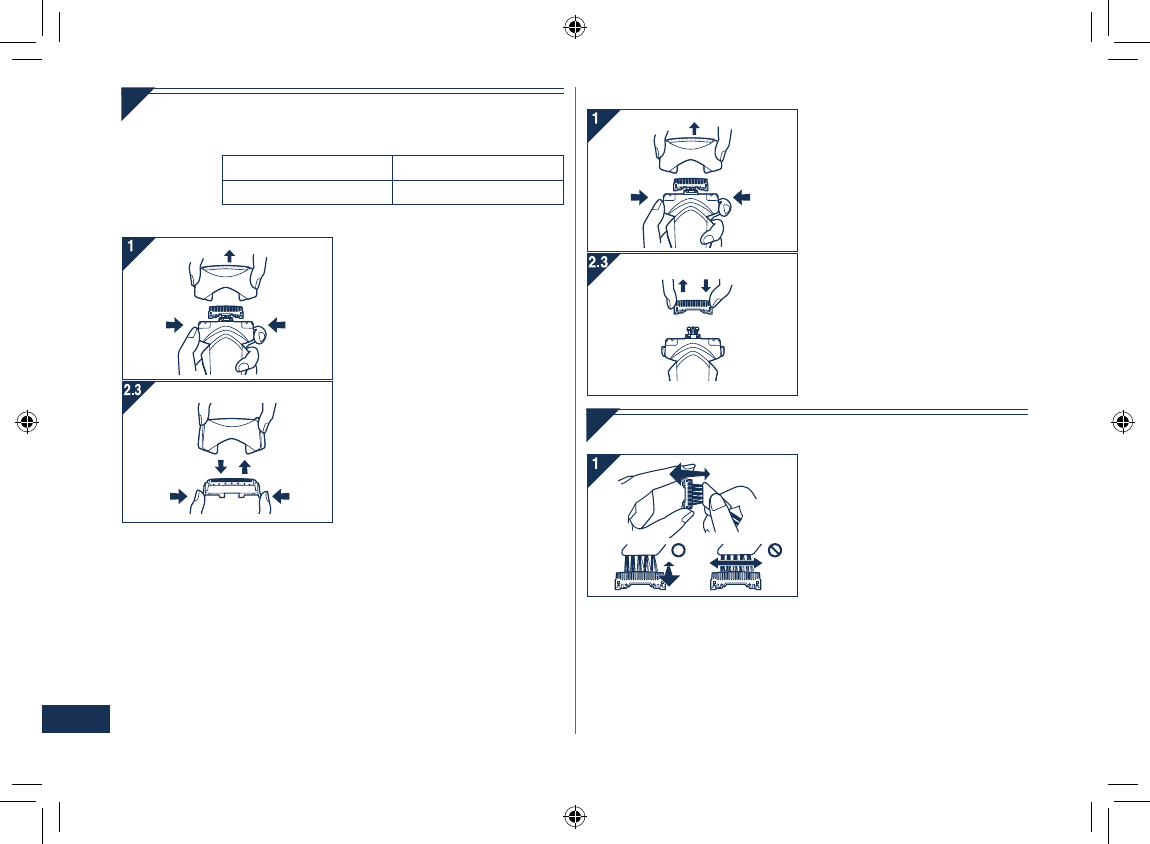 1

2.3

1

2.3

1