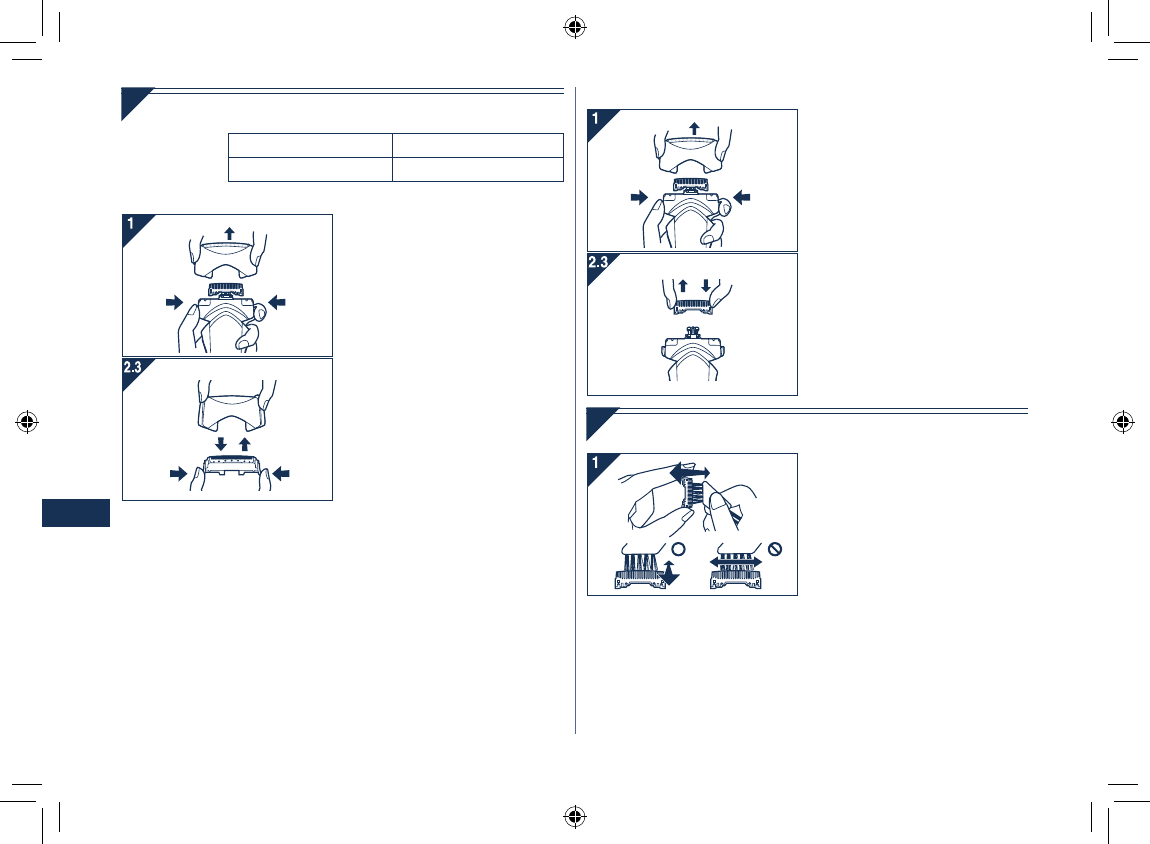 1

2.3

1

2.3

1