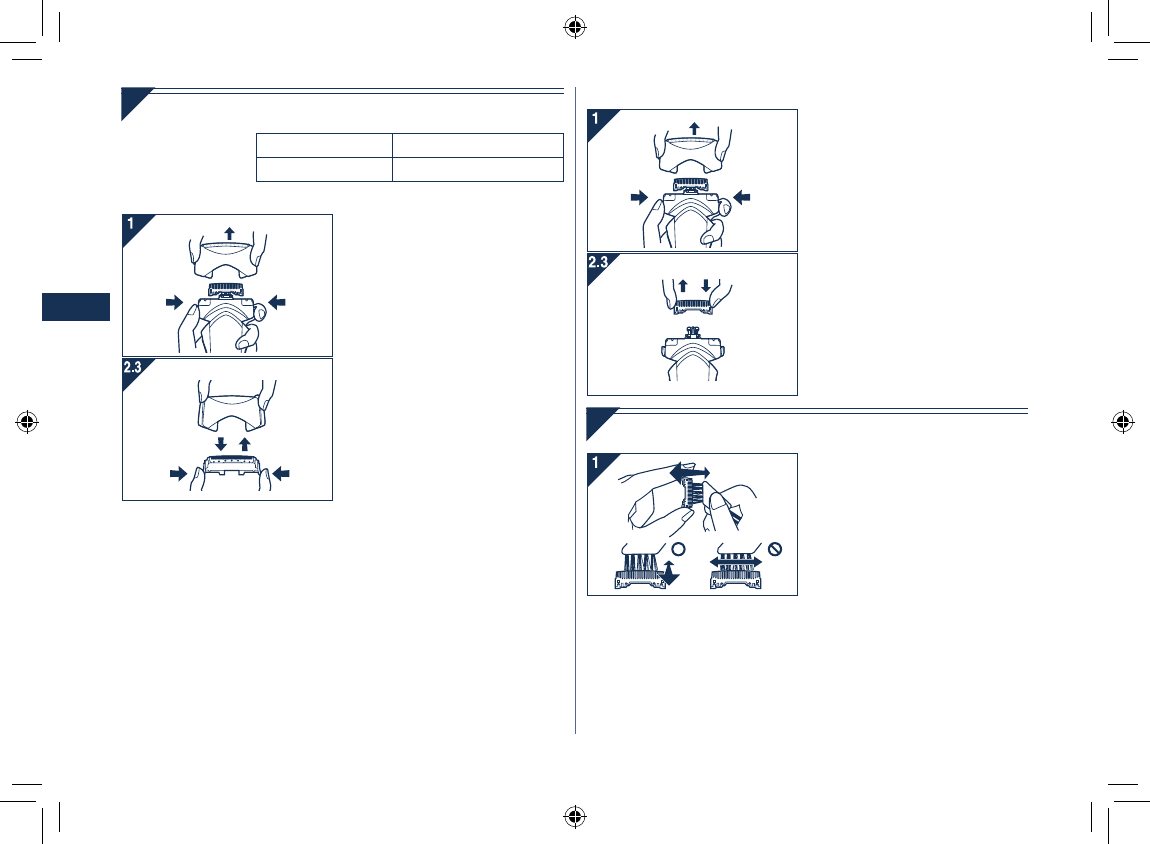 1

2.3

1

2.3

1