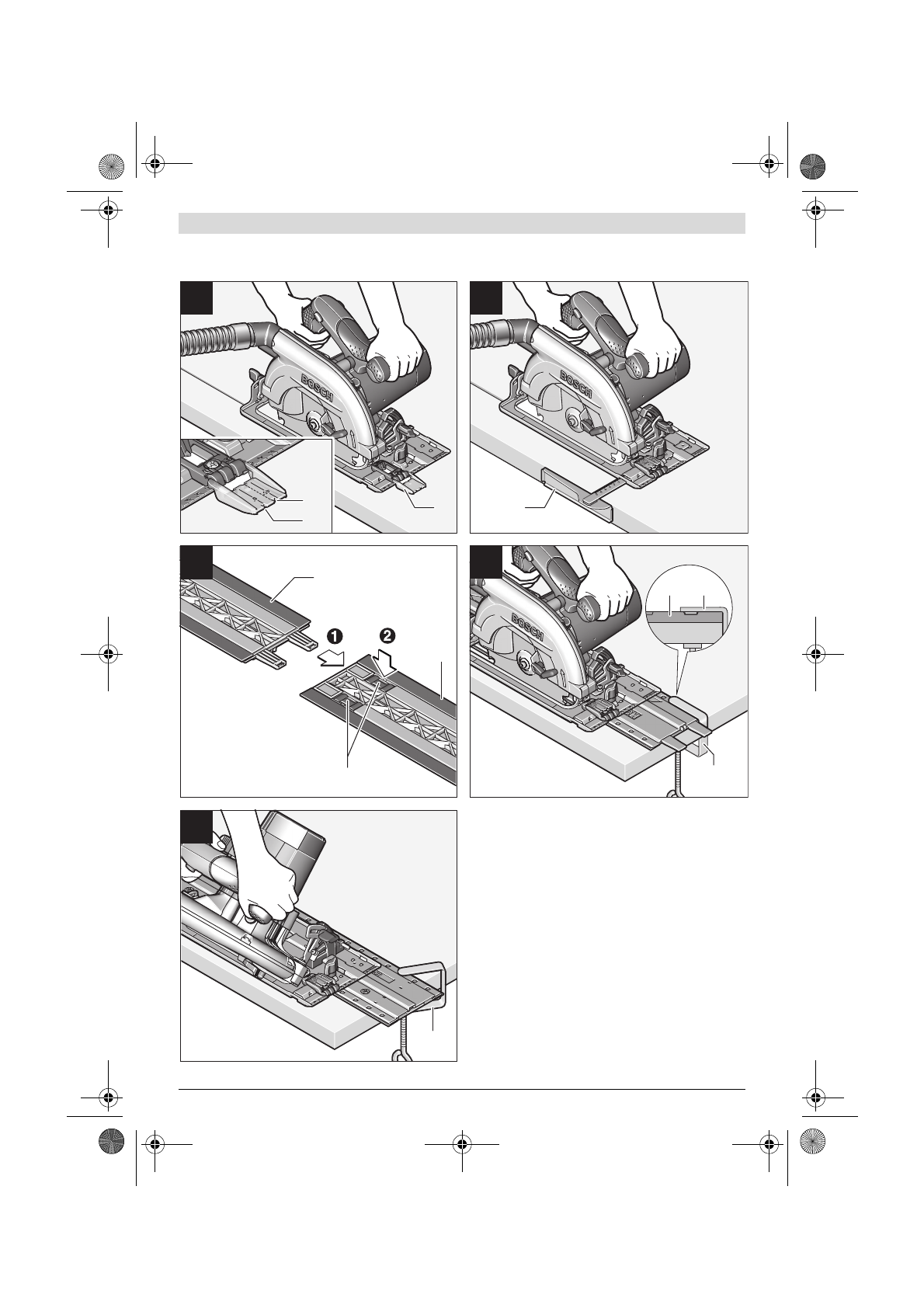 BOSCH

BOSCH

1

2

BOSCH