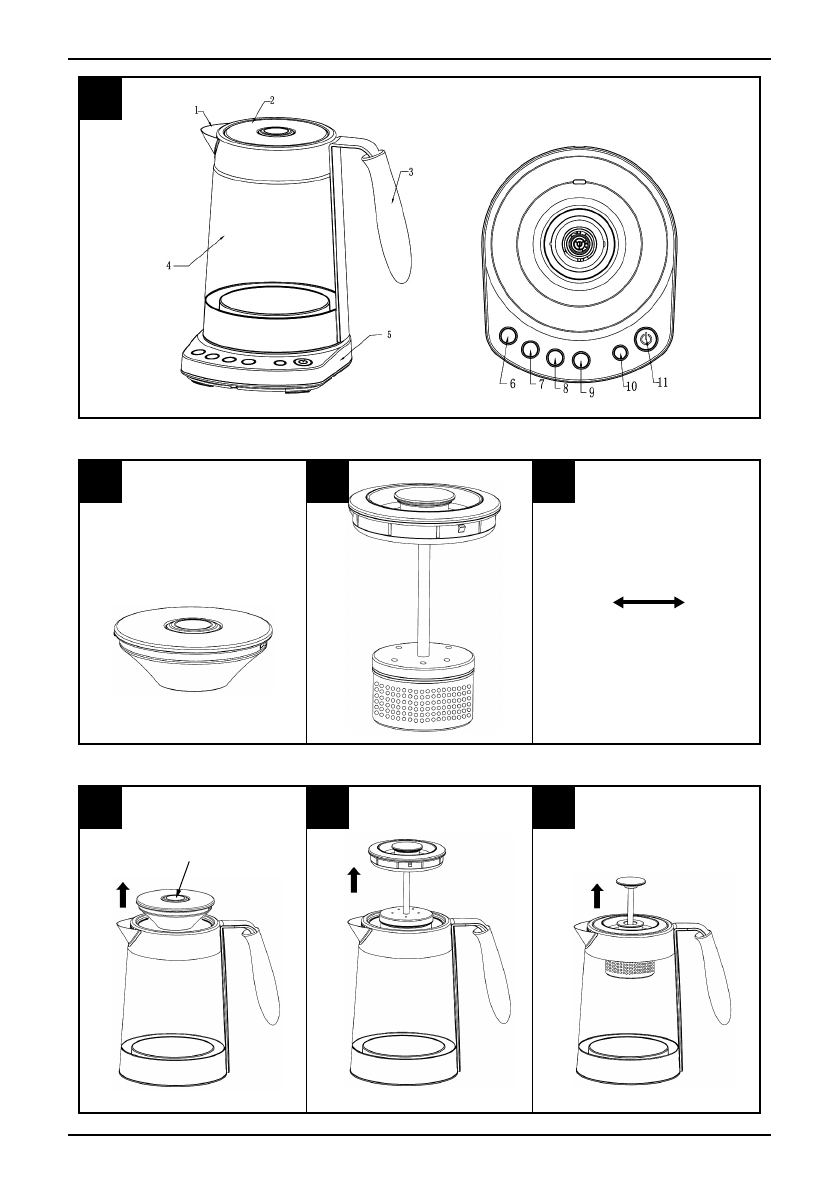 1
2
3
4
5
6
7
8
9
10
11