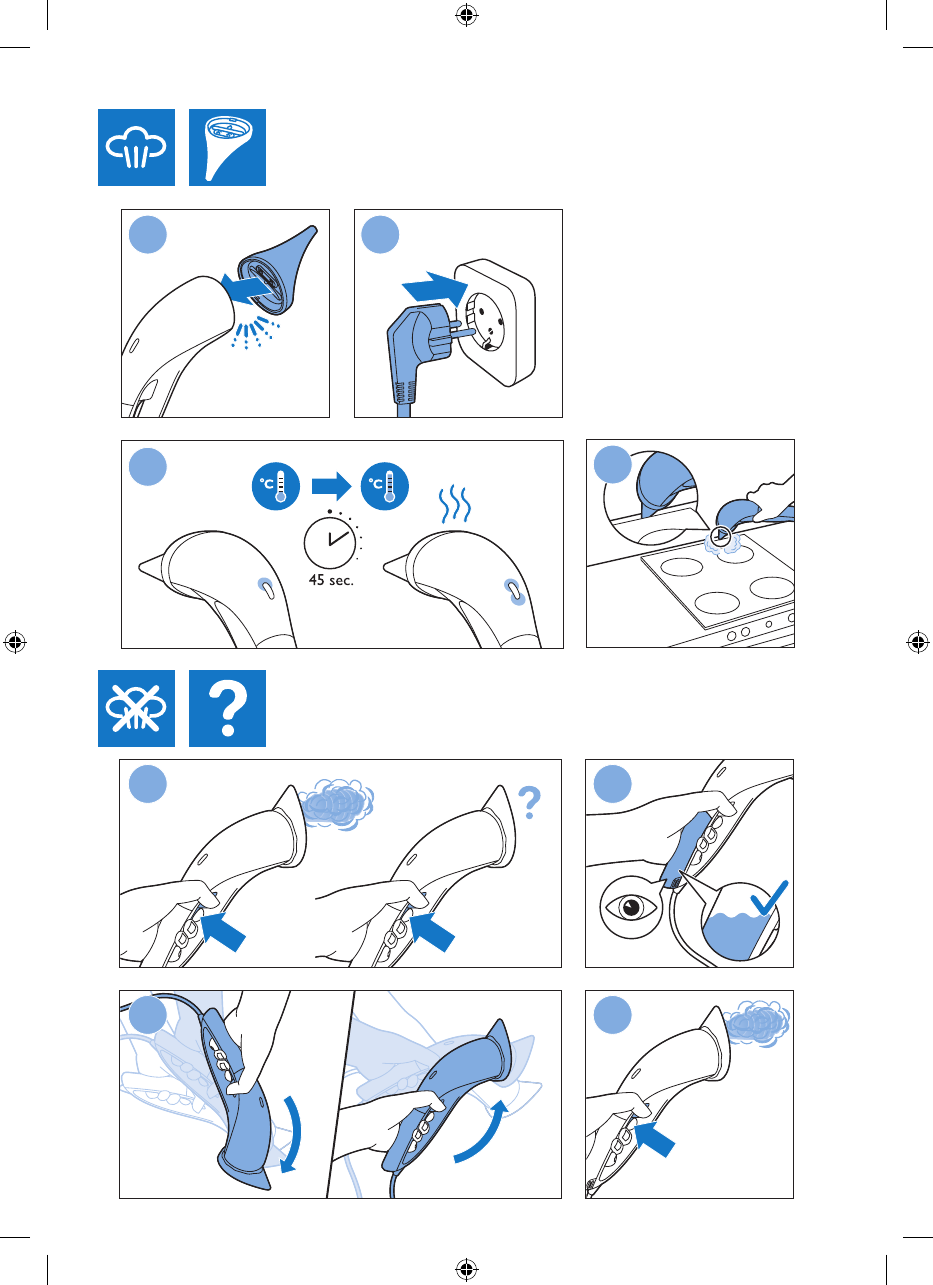 °C

°C

45 sec.

?

?