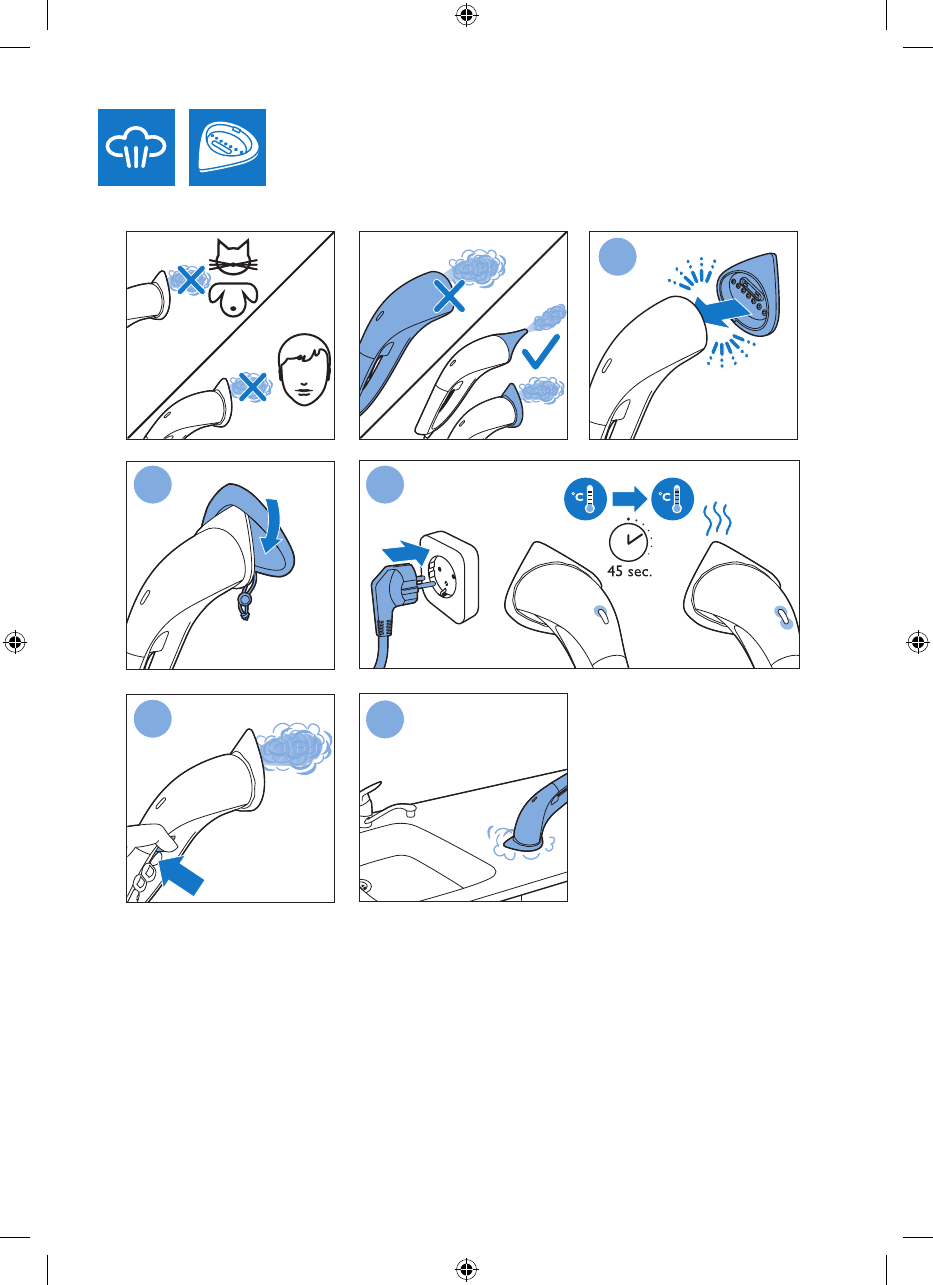 °C

°C

45 sec.