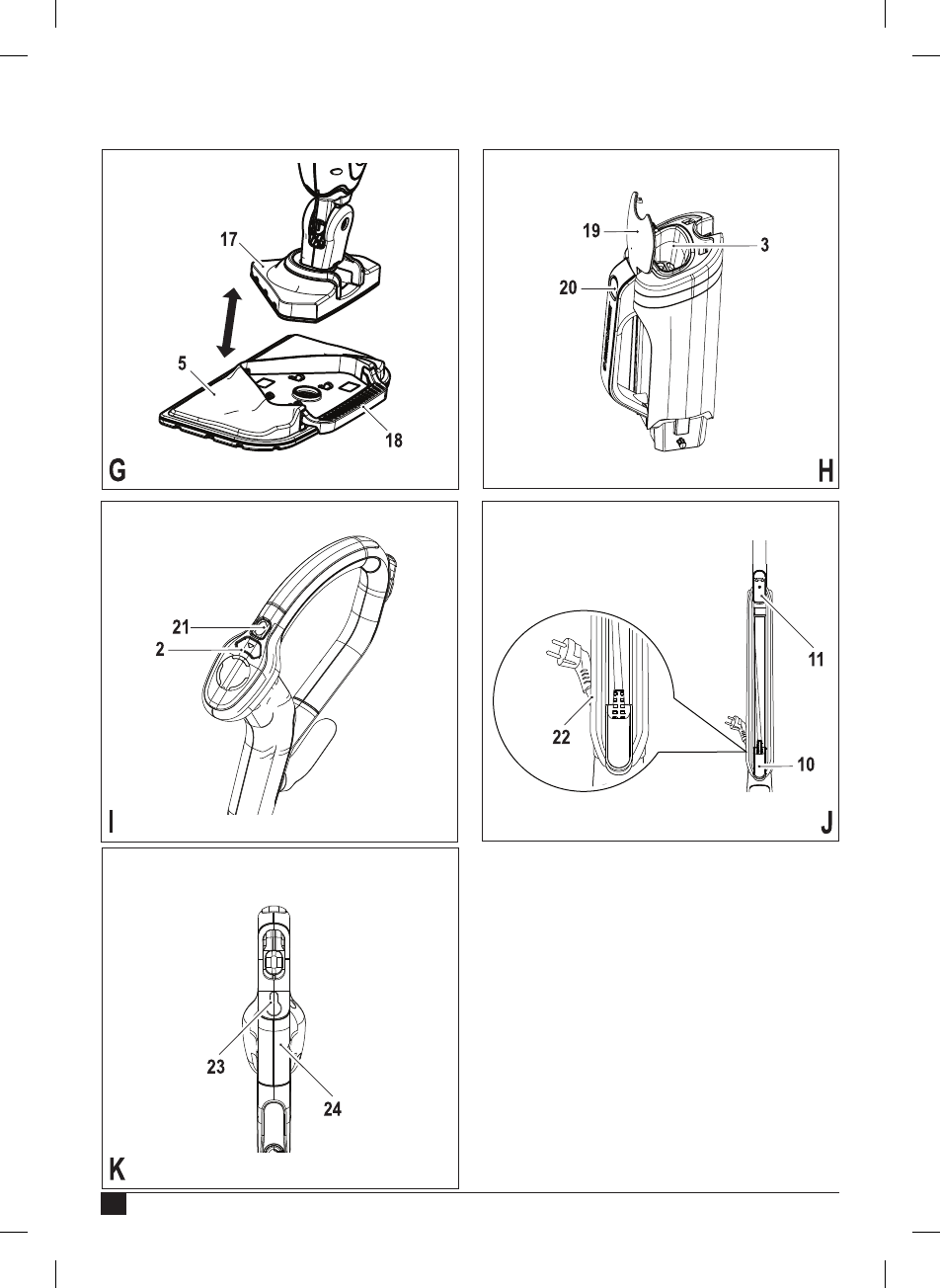 17
5
18
G

19
3
20
H

21
2
I

11
22
10
J

23
24
K