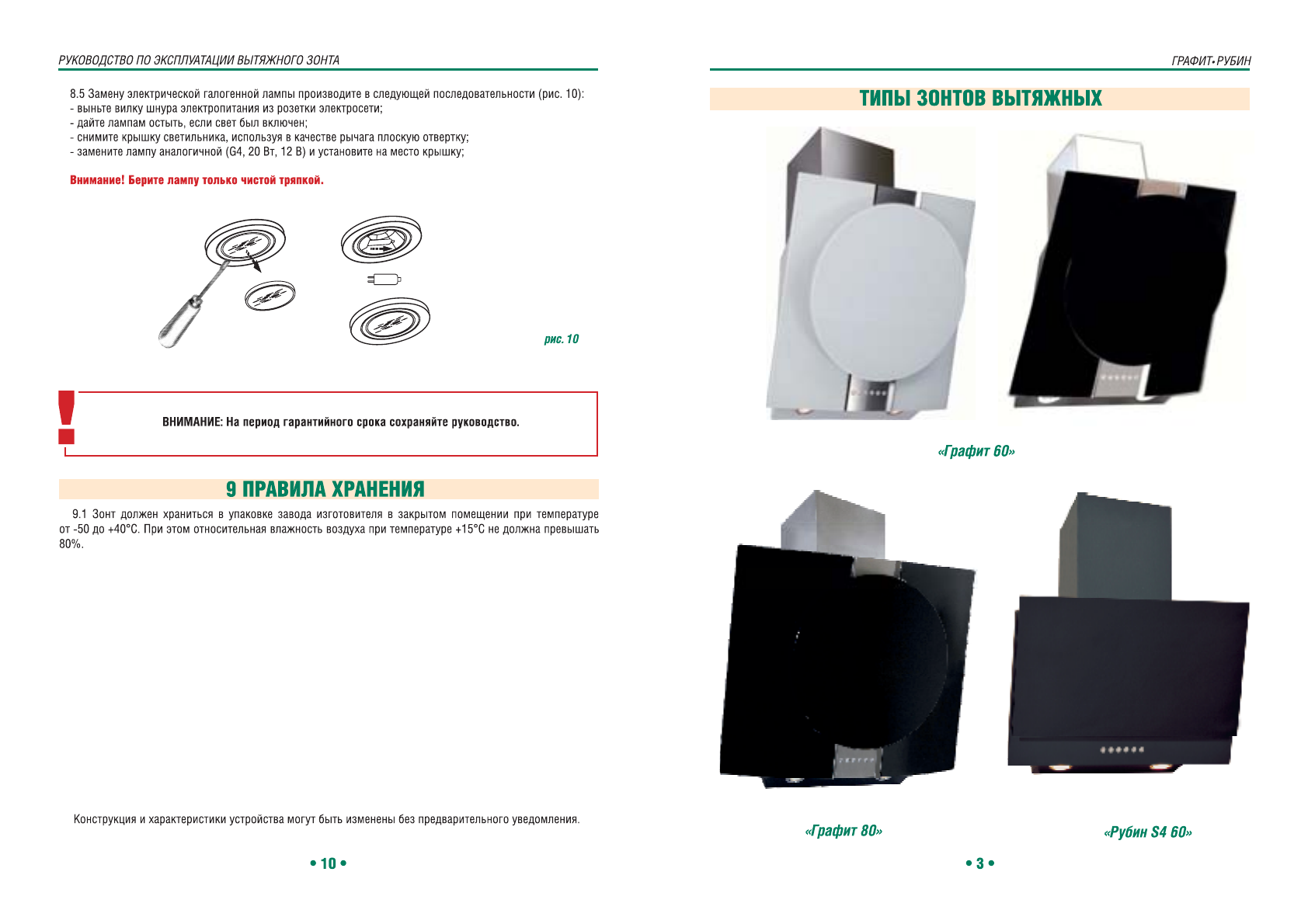 РУКОВОДСТВО ПО ЭКСПЛУАТАЦИИ ВЫТЯЖНОГО ЗОНТА

8.5 Замену электрической галогенной лампы производите в следующей последовательности (рис. 10):
- выньте вилку шнура электропитания из розетки электросети;
- дайте лампам остыть, если свет был включен;
- снимите крышку светильника, используя в качестве рычага плоскую отвертку;
- замените лампу аналогичной (G4, 20 Вт, 12 В) и установите на место крышку;

Внимание! Берите лампу только чистой тряпкой.

рис. 10

ВНИМАНИЕ: На период гарантийного срока сохраняйте руководство.

9 ПРАВИЛА ХРАНЕНИЯ

9.1 Зонт должен храниться в упаковке завода изготовителя в закрытом помещении при температуре от -50 до +40°С. При этом относительная влажность воздуха при температуре +15°С не должна превышать 80%.

Конструкция и характеристики устройства могут быть изменены без предварительного уведомления.

• 10 •

ГРАФИТ•РУБИН

ТИПЫ ЗОНТОВ ВЫТЯЖНЫХ

«Графит 60»

«Графит 80»

«Рубин S4 60»

• 3 •