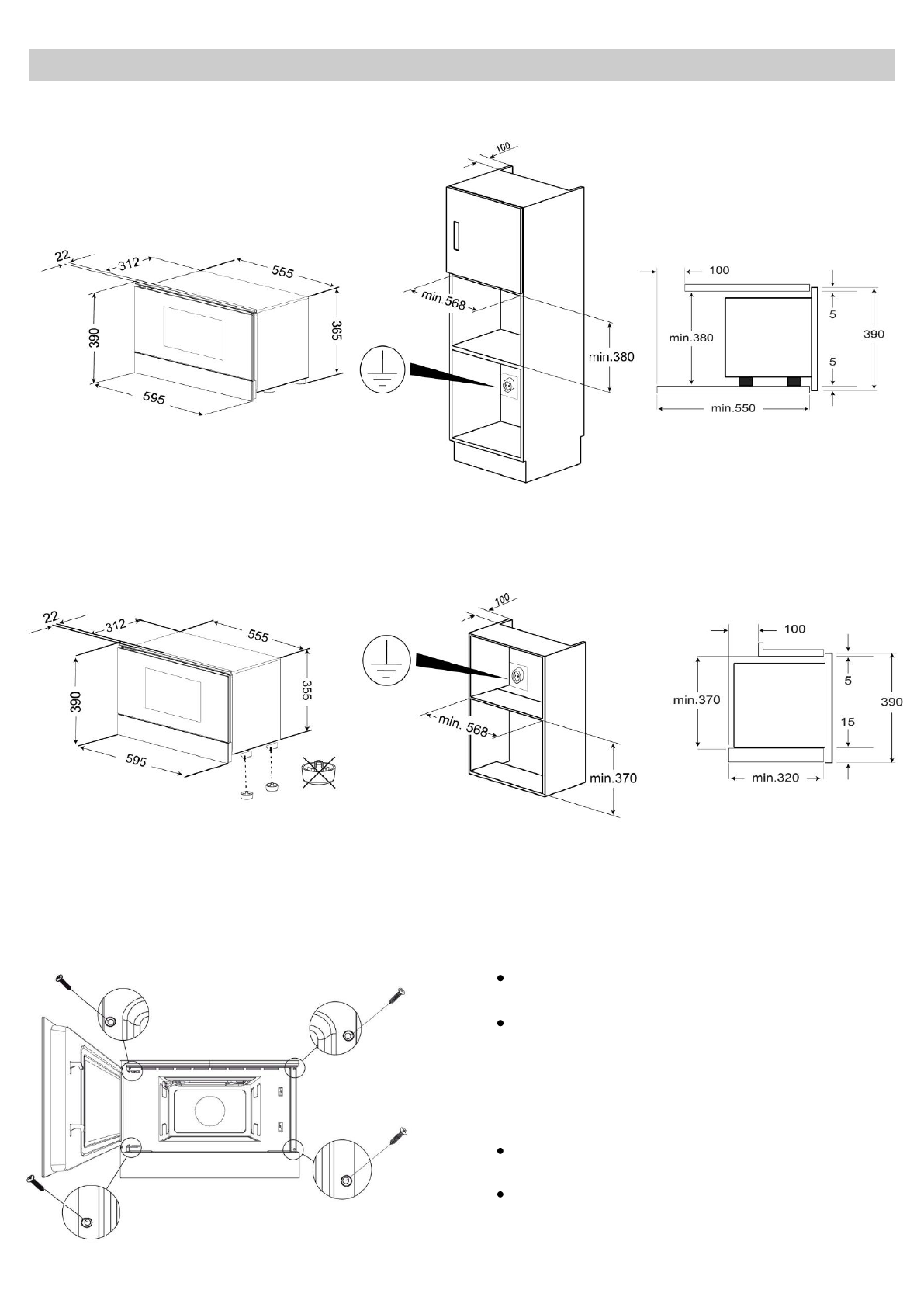 22
312
555
390
365
595

100
min.568
min.380

100
min.380
5
5
390
min.550

22
312
555
390
355
595

100
min. 568
min.370

100
min.370
5
15
390
min.320