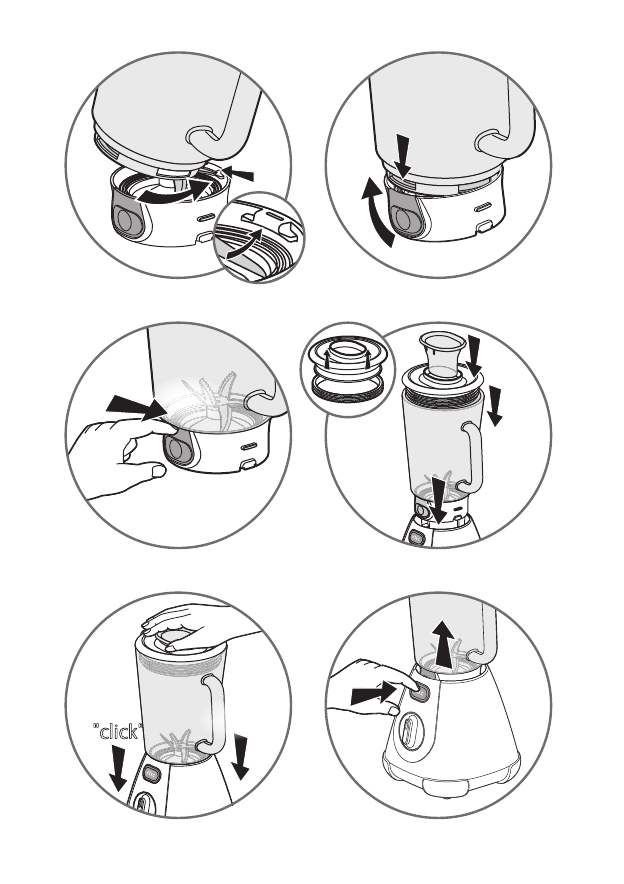 "click"