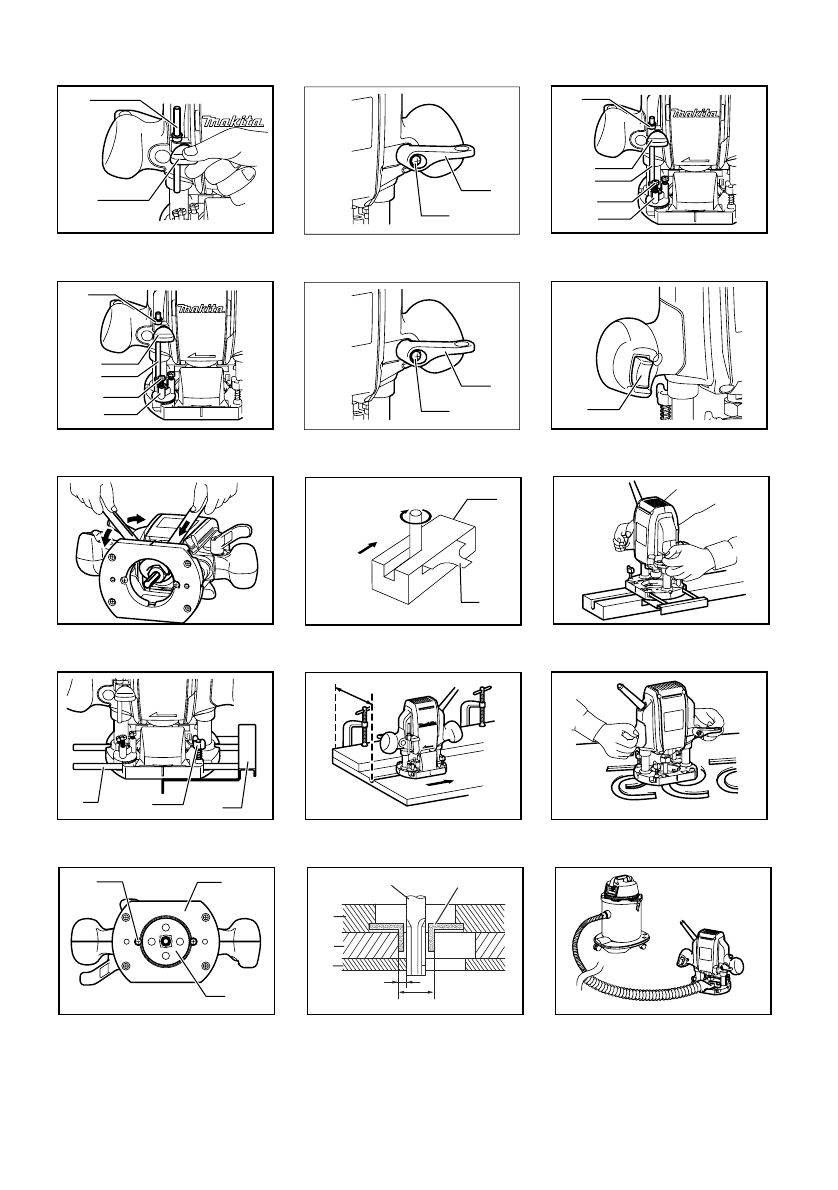 makita

makita

makita