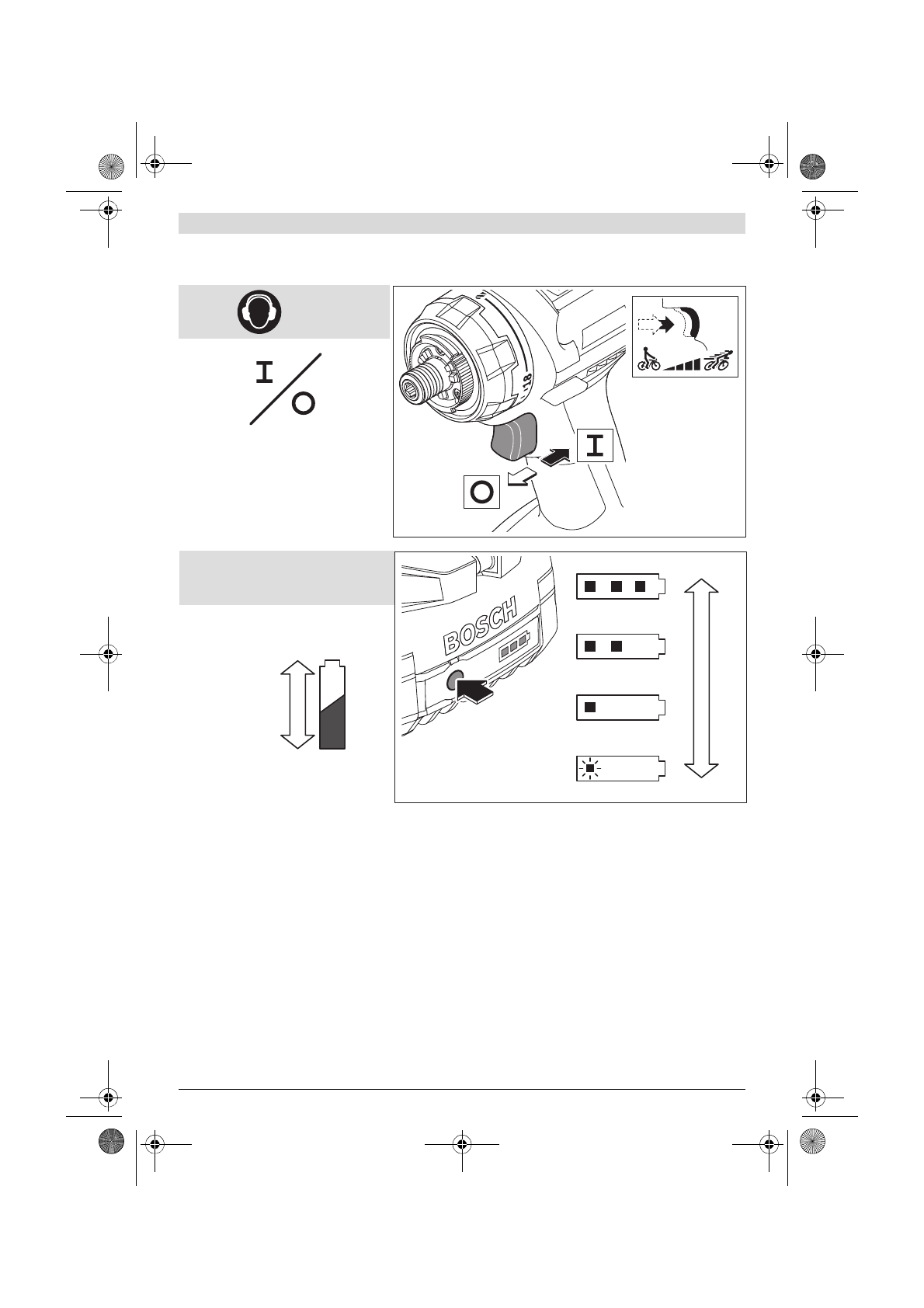 I
O

18

I

O

BOSCH