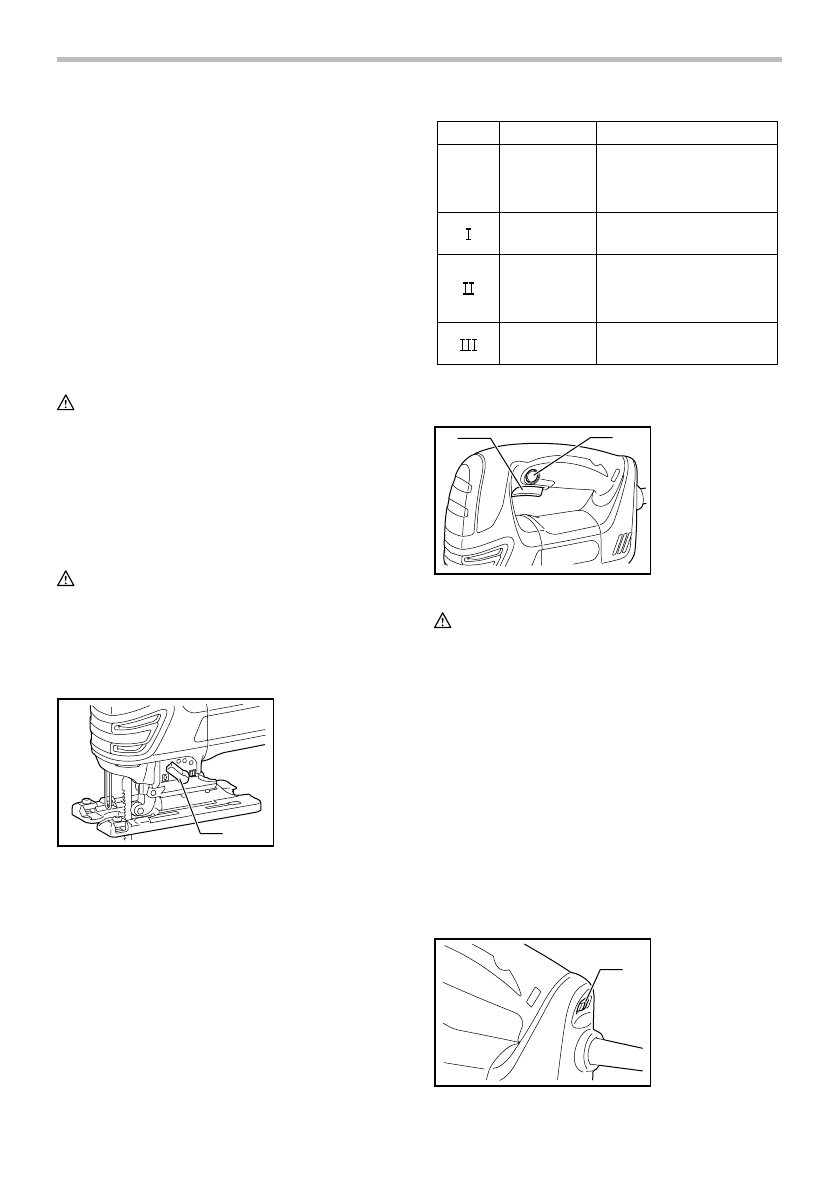 | | | |
|---|---|---|
| | | |
| I | | |
| II | | |
| III | | |