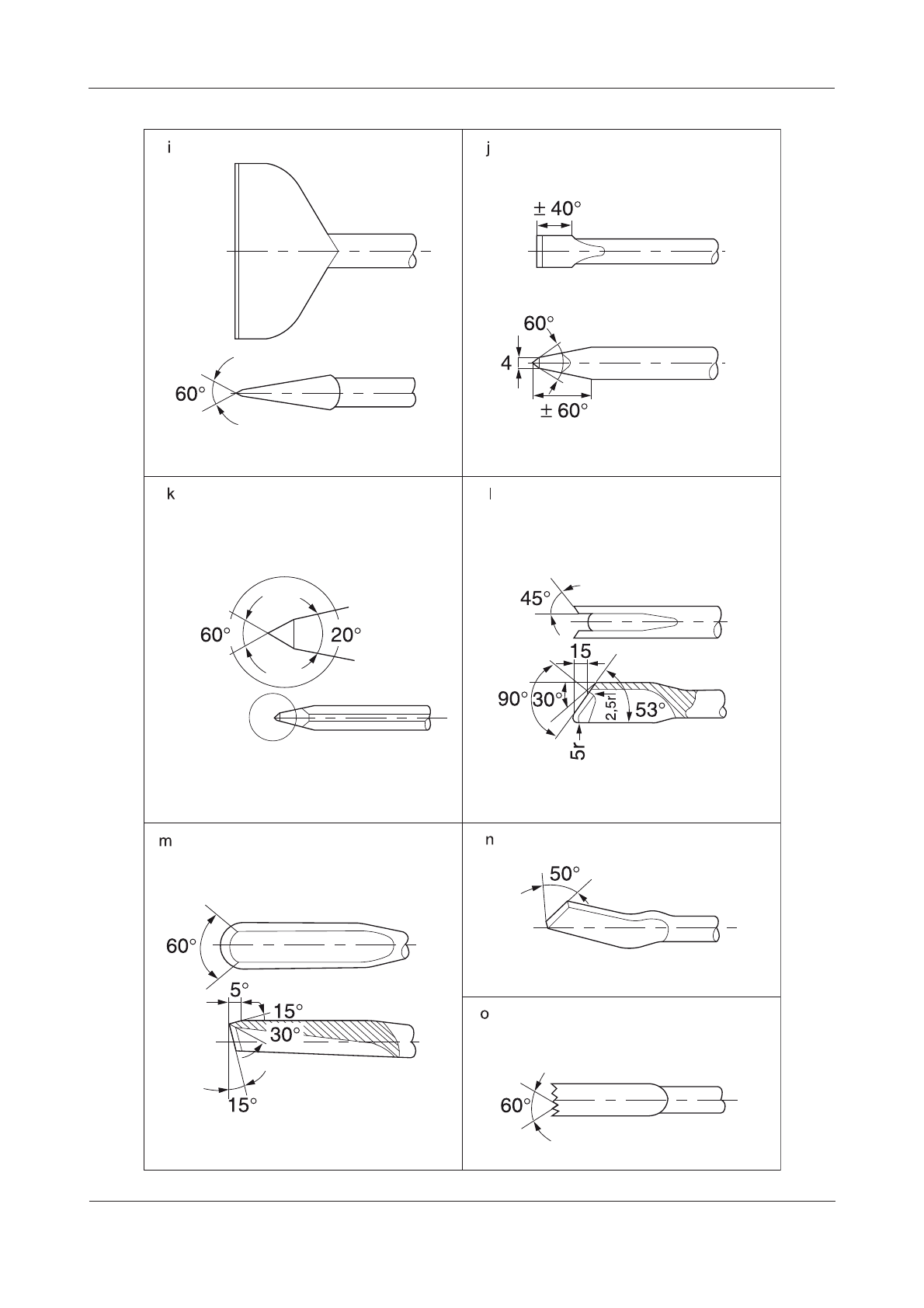 i

60°

j

± 40°

60°

4

± 60°

k

60°

20°

l

45°

15

90° 30°

2,5r

53°

5r

m

60°

5°

15°

30°

15°

n

50°

o

60°