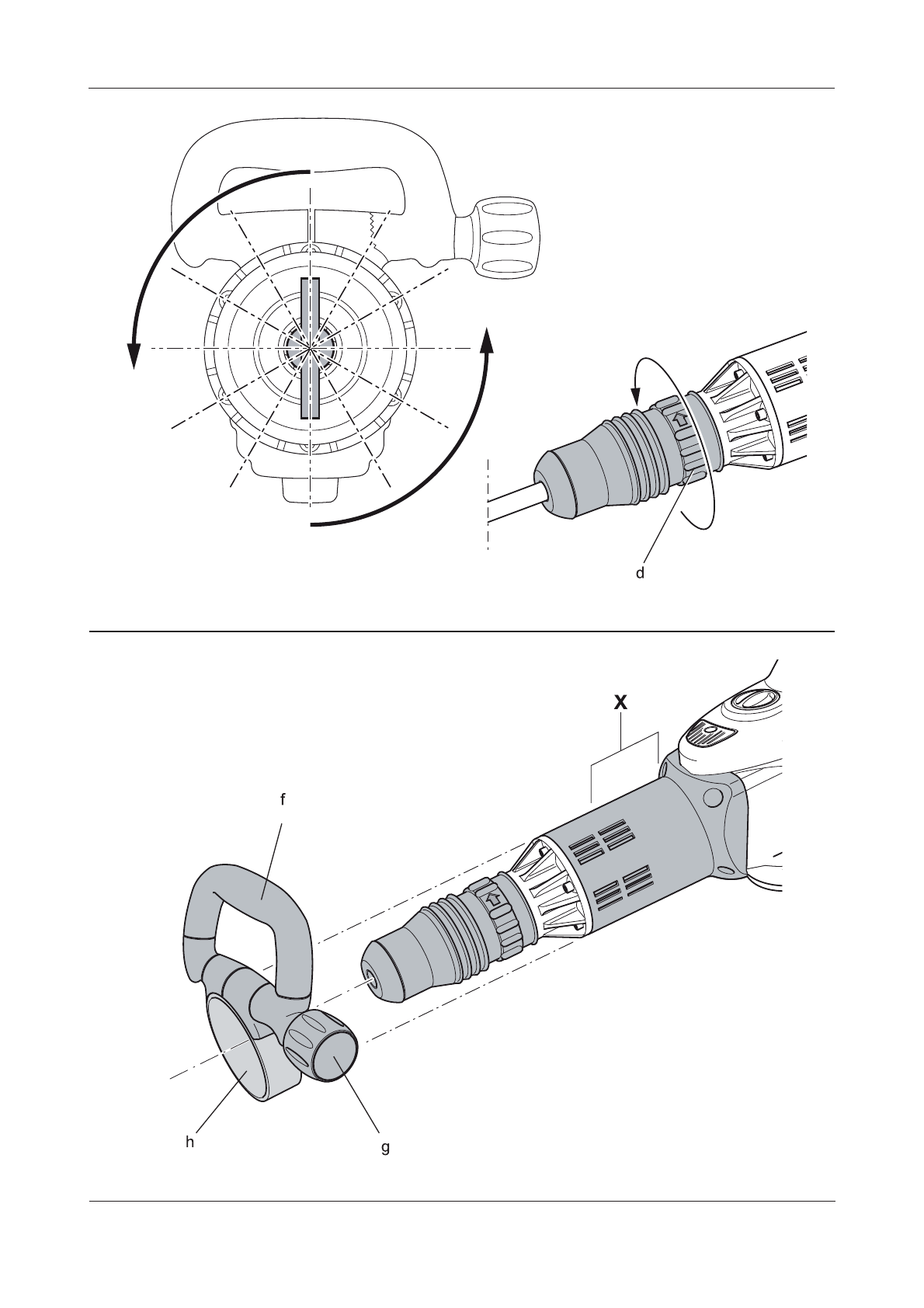 d

X

f

h

g