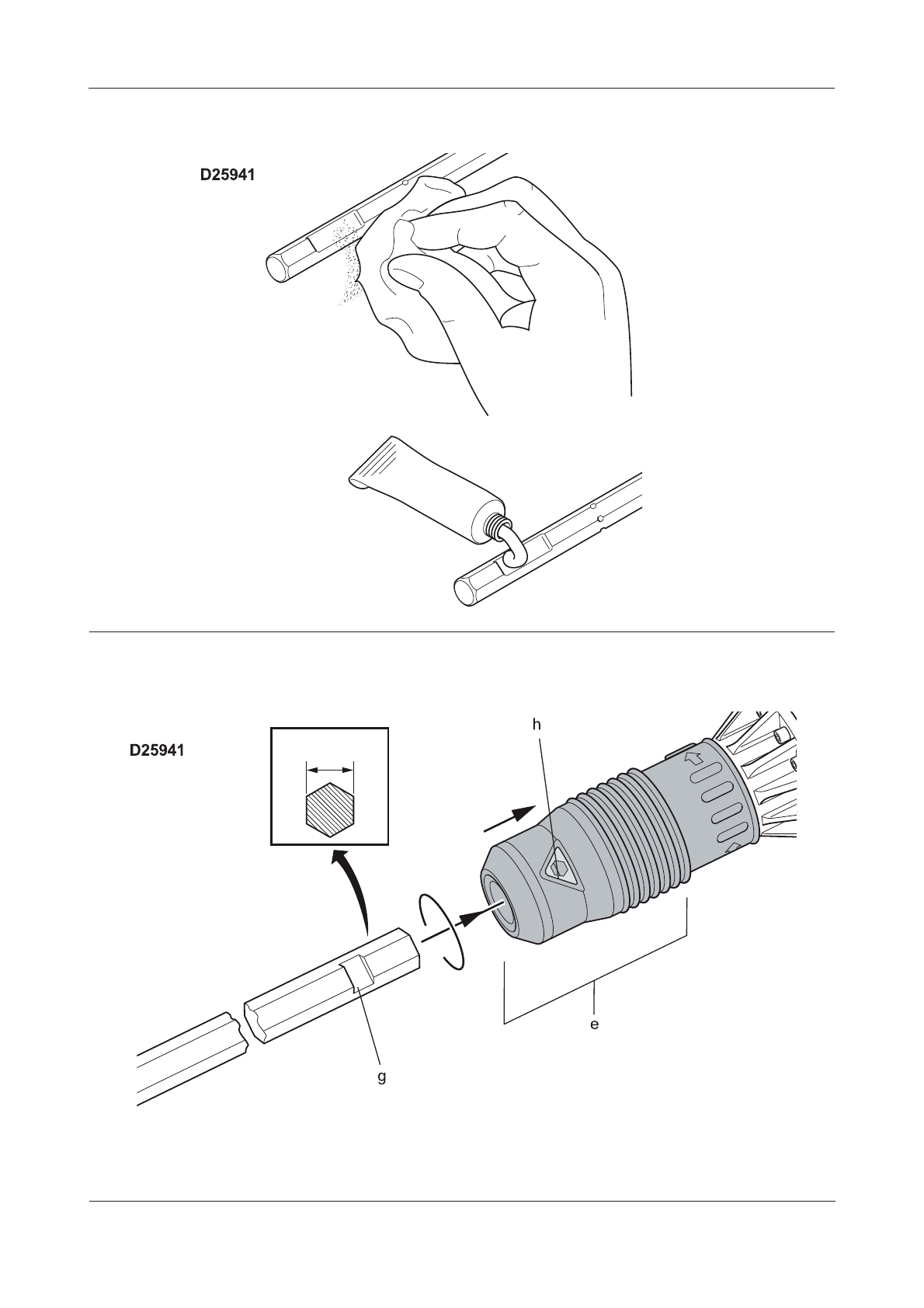 D25941

D25941

h

e

g