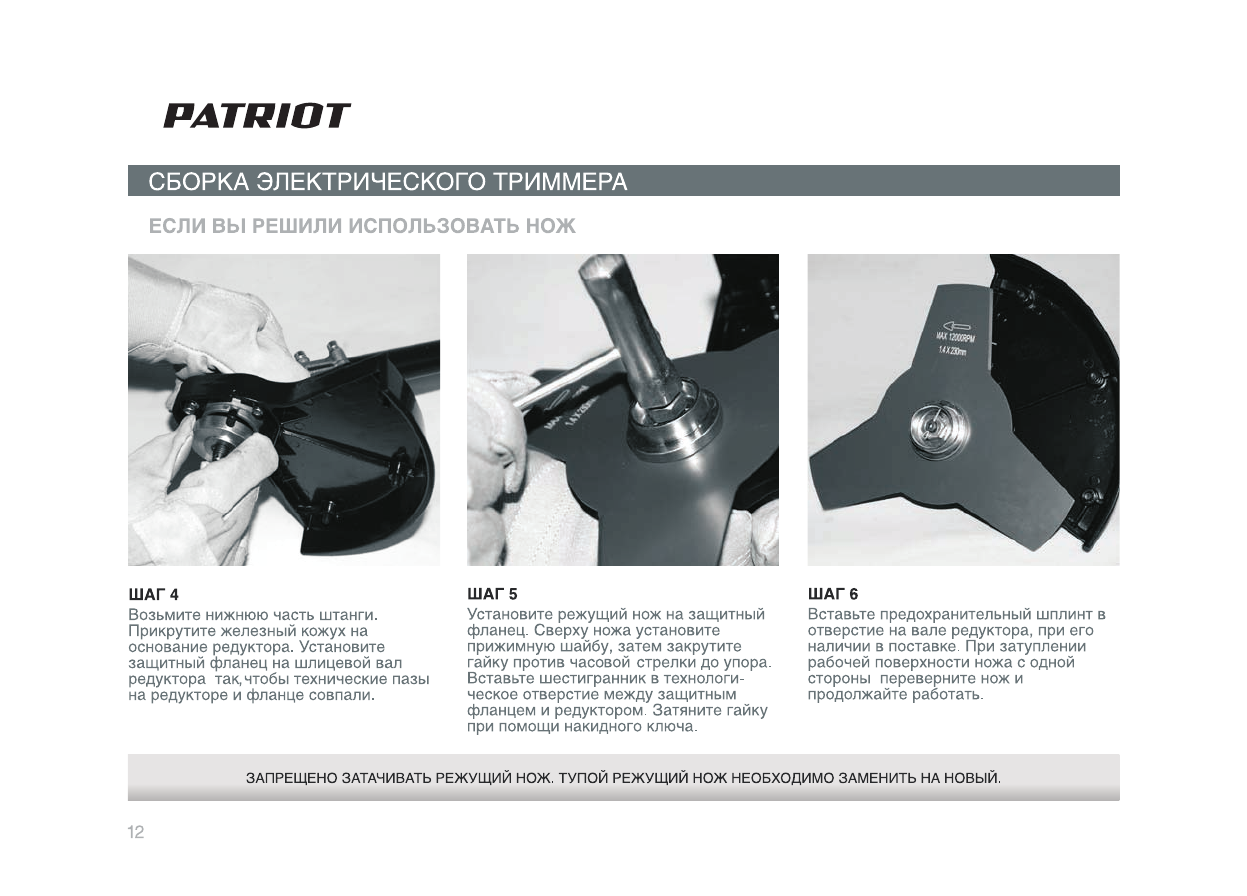 PATRIOT

СБОРКА ЭЛЕКТРИЧЕСКОГО ТРИММЕРА

ЕСЛИ ВЫ РЕШИЛИ ИСПОЛЬЗОВАТЬ НОЖ

MAX 12000RPM
1.4 X 230mm

ШАГ 4
Возьмите нижнюю часть штанги. Прикрутите железный кожух на основание редуктора. Установите защитный фланец на шлицевой вал редуктора так,чтобы технические пазы на редукторе и фланце совпали.

ШАГ 5
Установите режущий нож на защитный фланец. Сверху ножа установите прижимную шайбу, затем закрутите гайку против часовой стрелки до упора. Вставьте шестигранник в технологическое отверстие между защитным фланцем и редуктором. Затяните гайку при помощи накидного ключа.

ШАГ 6
Вставьте предохранительный шплинт в отверстие на вале редуктора, при его наличии в поставке. При затуплении рабочей поверхности ножа с одной стороны переверните нож и продолжайте работать.

ЗАПРЕЩЕНО ЗАТАЧИВАТЬ РЕЖУЩИЙ НОЖ. ТУПОЙ РЕЖУЩИЙ НОЖ НЕОБХОДИМО ЗАМЕНИТЬ НА НОВЫЙ.

12