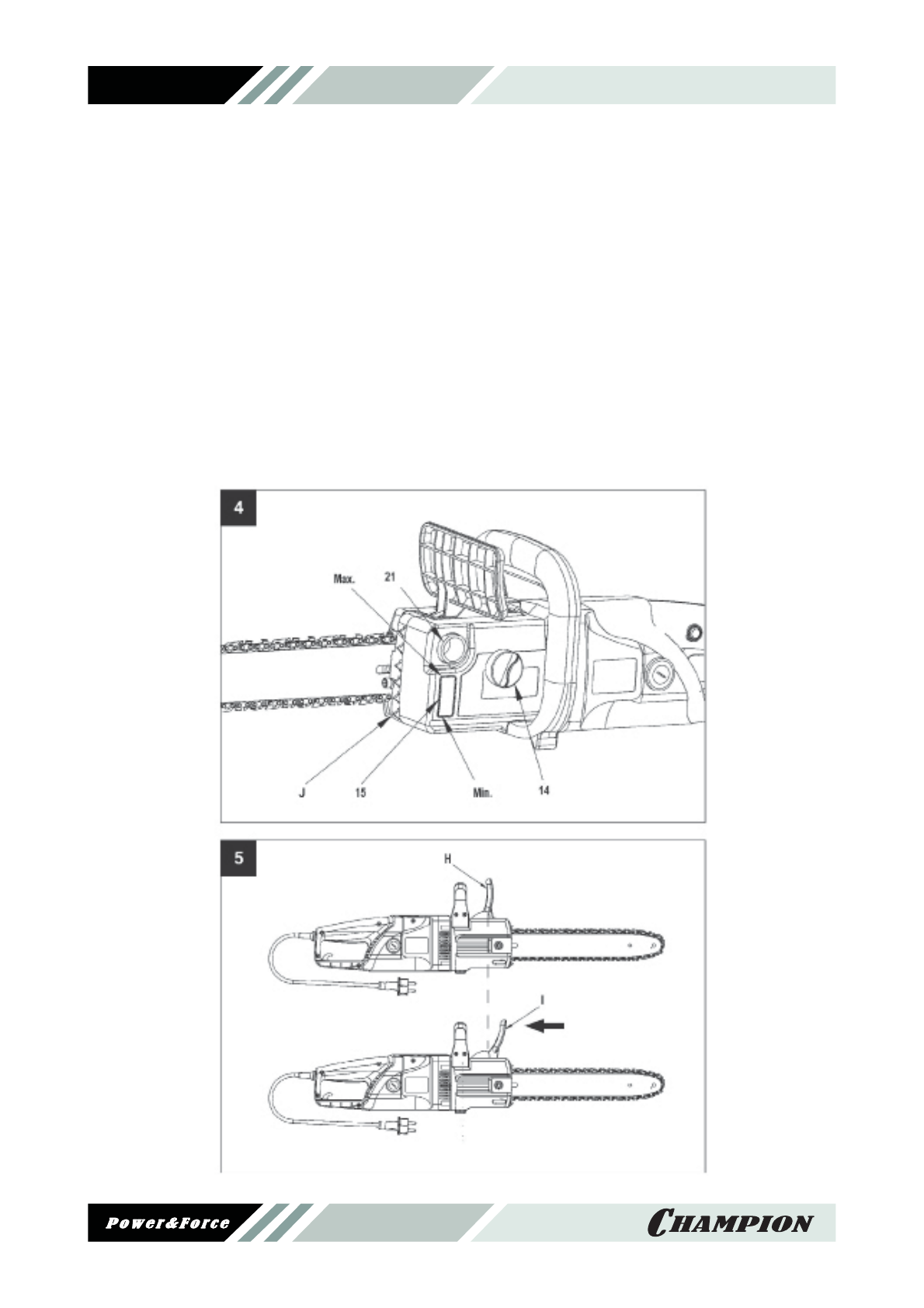 4

Max.

21

J

15

Min.

14

5

H

I

Power&Force

CHAMPION