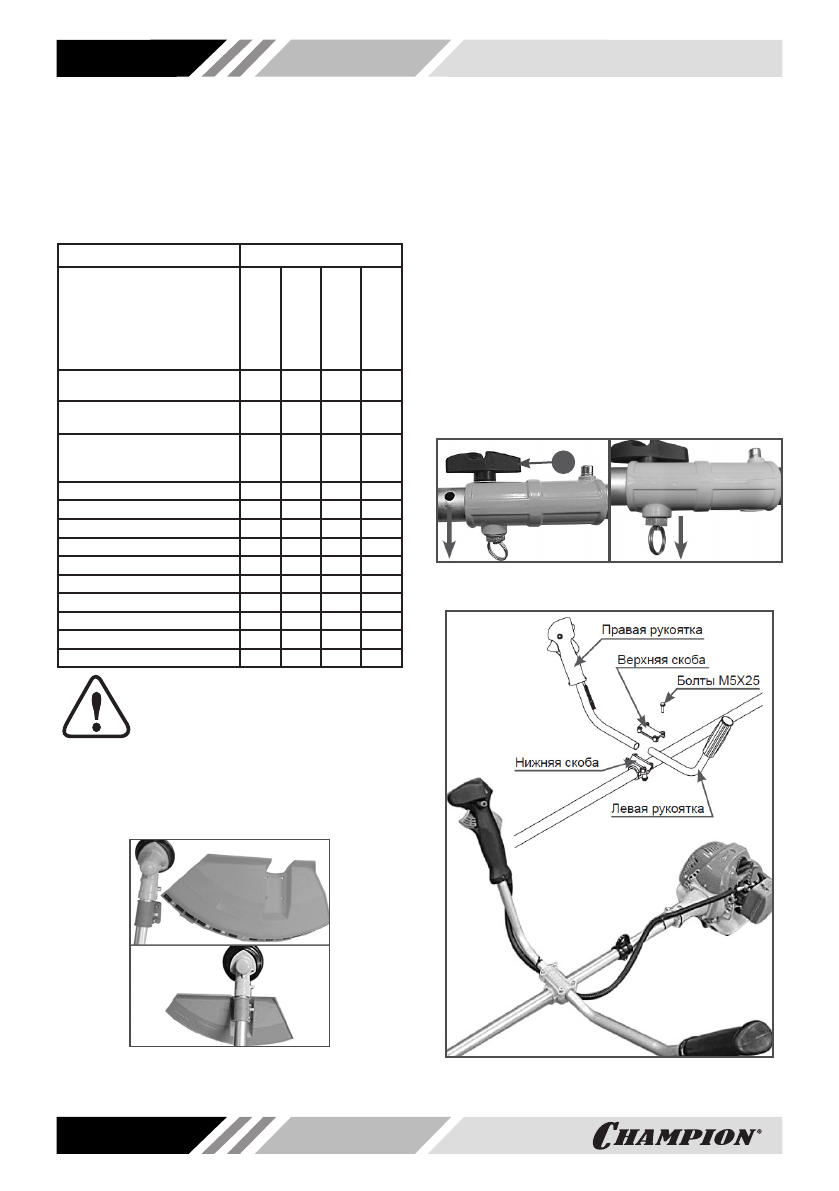 Правая рукоятка

Верхняя скоба

Болты M5X25

Нижняя скоба

Левая рукоятка

CHAMPION®