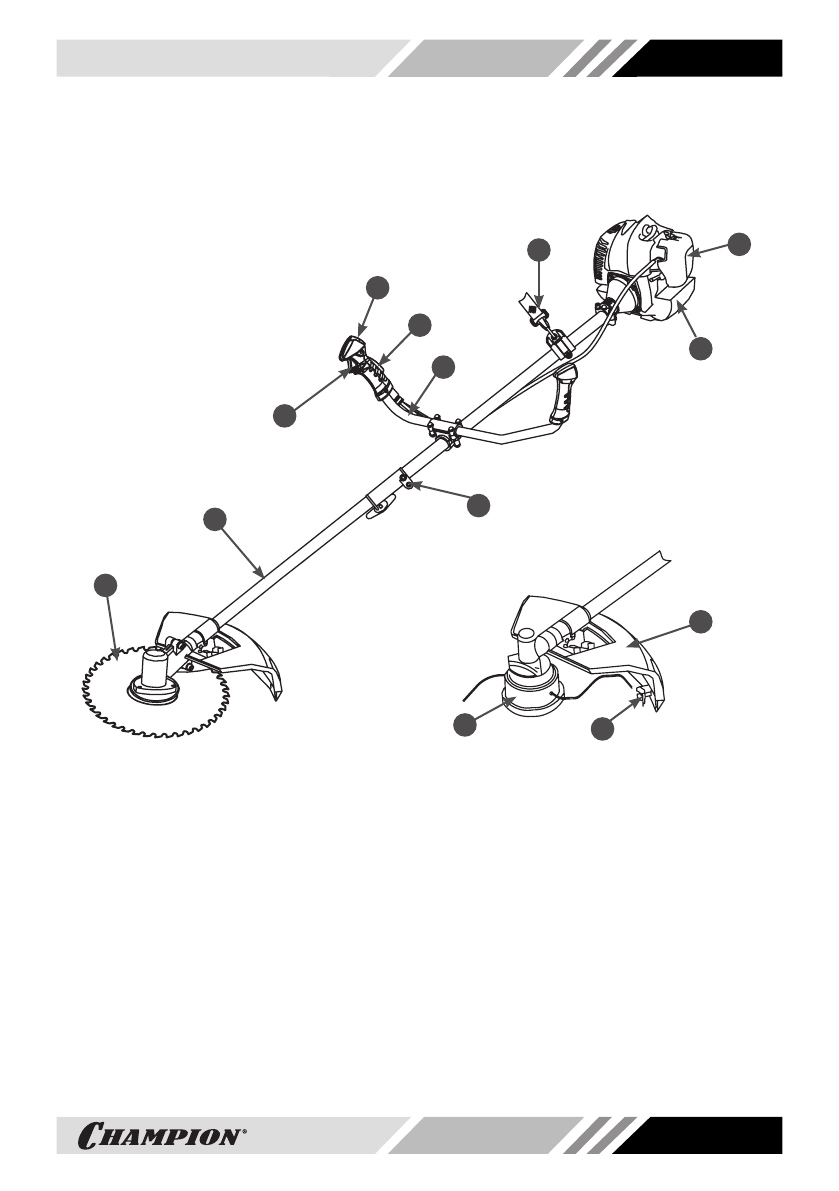 CHAMPION®