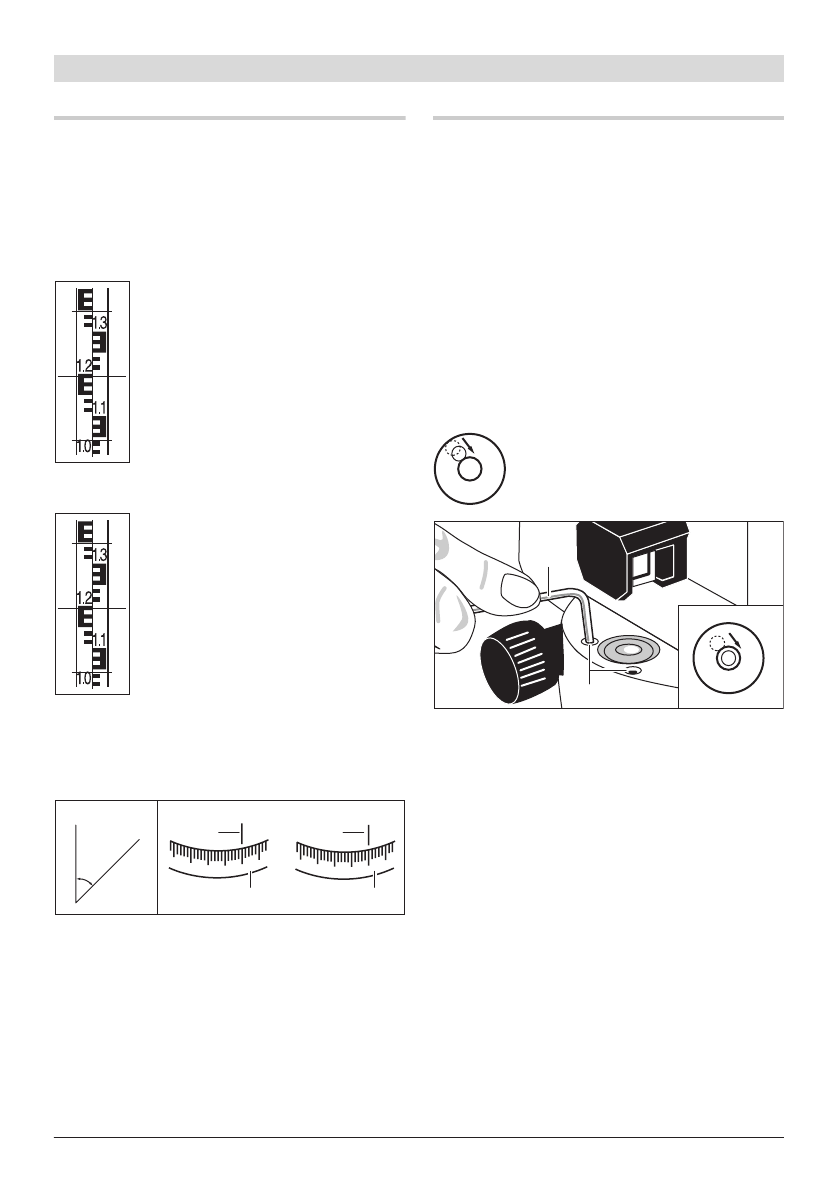 1.3
1.2
1.1
1.0

1.3
1.2
1.1
1.0