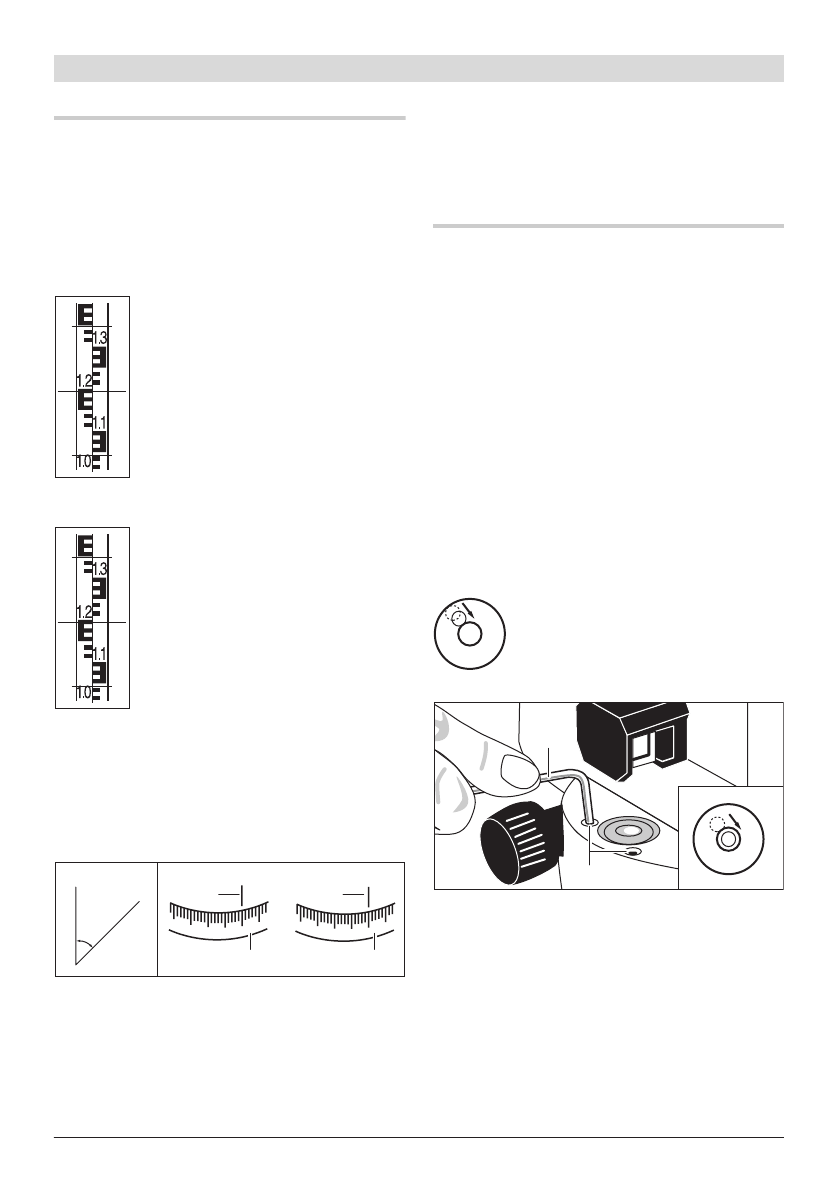 1.3
1.2
1.1
1.0

1.3
1.2
1.1
1.0