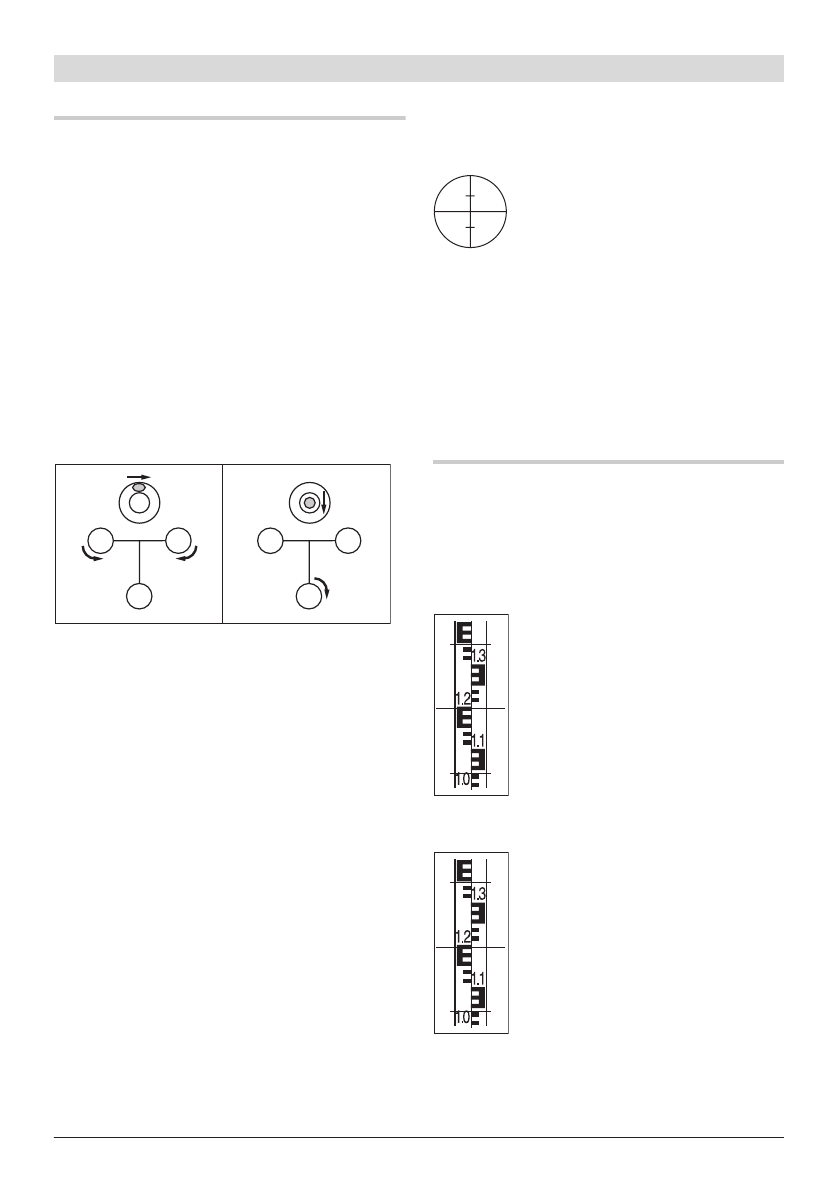 1.3
1.2
1.1
1.0

1.3
1.2
1.1
1.0