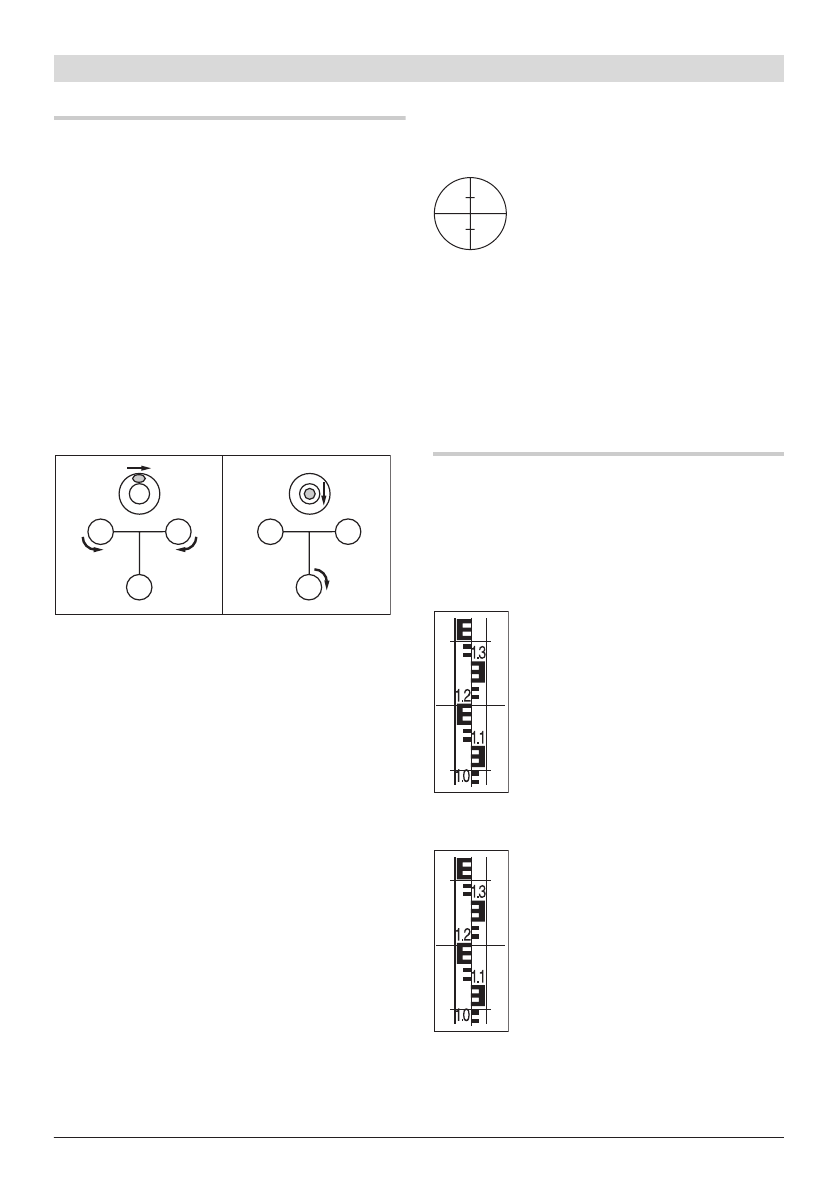 1.3
1.2
1.1
1.0

1.3
1.2
1.1
1.0