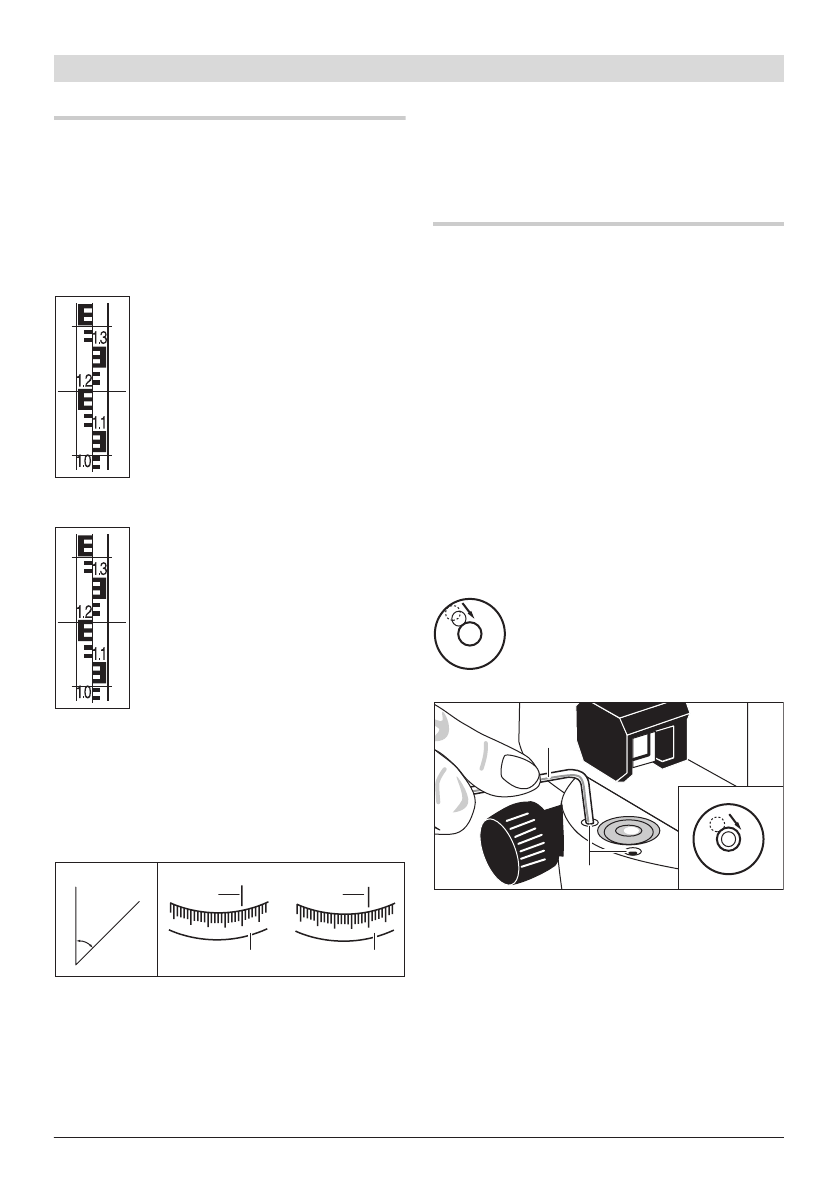 1.3
1.2
1.1
1.0

1.3
1.2
1.1
1.0