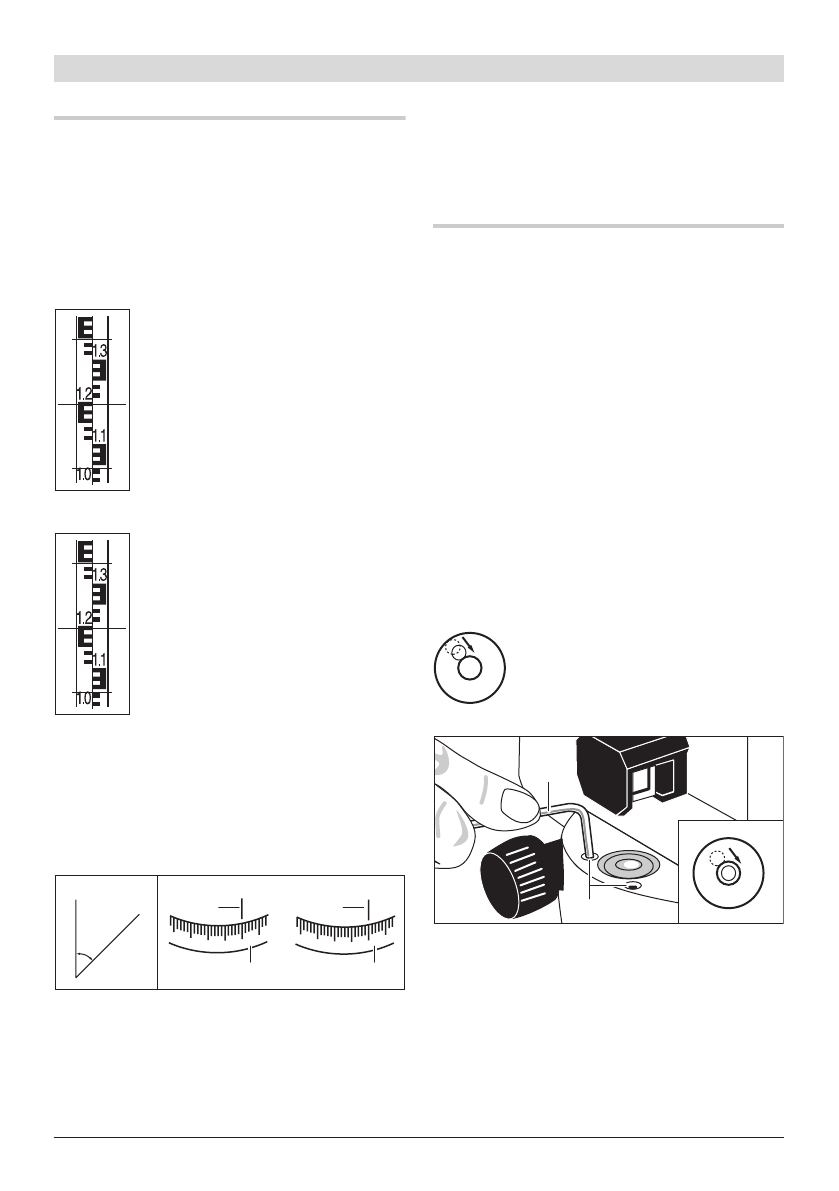 1.3
1.2
1.1
1.0

1.3
1.2
1.1
1.0