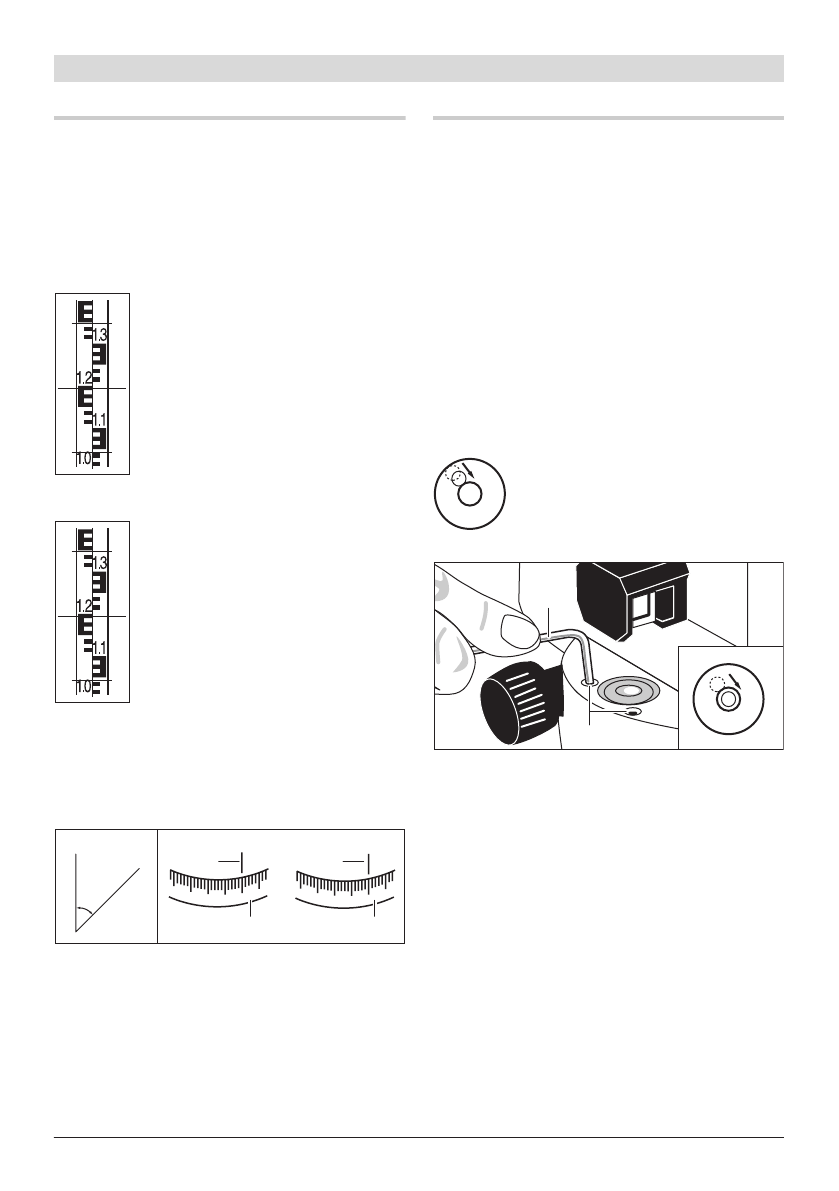 1.3
1.2
1.1
1.0

1.3
1.2
1.1
1.0