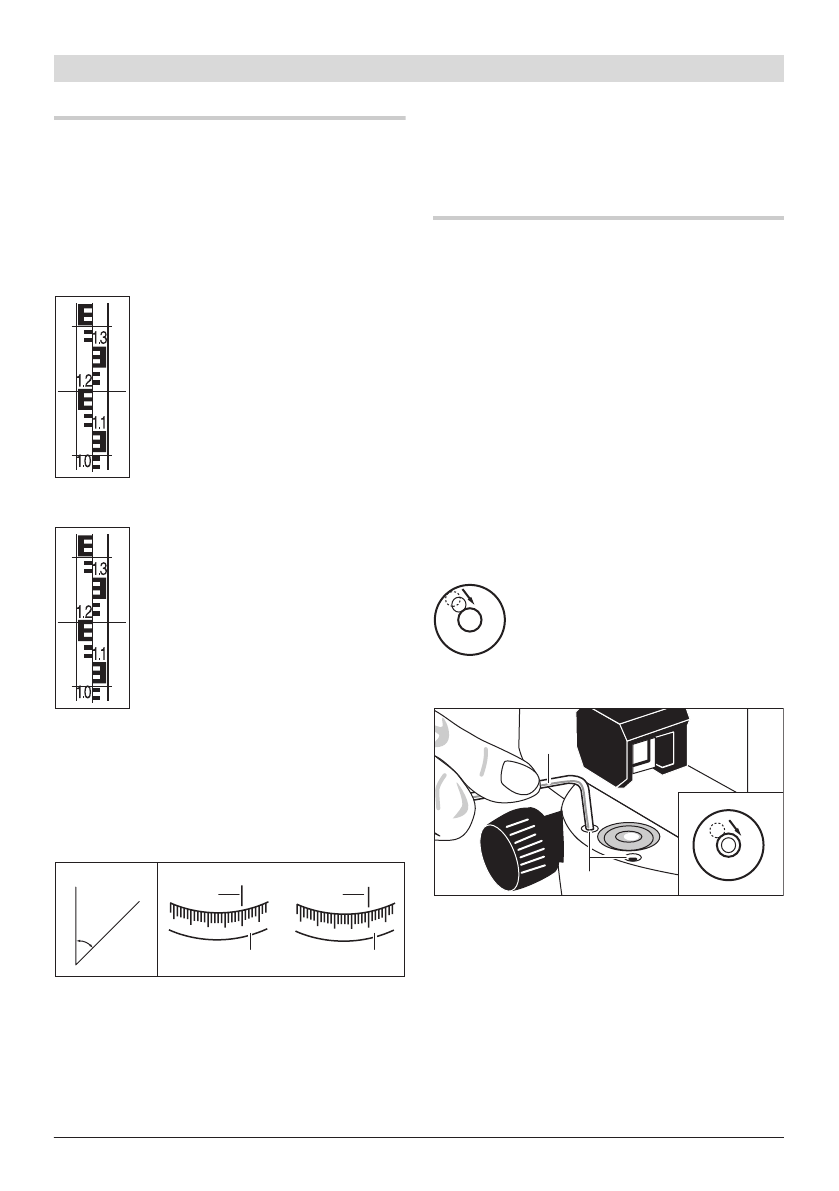 1.3
1.2
1.1
1.0

1.3
1.2
1.1
1.0