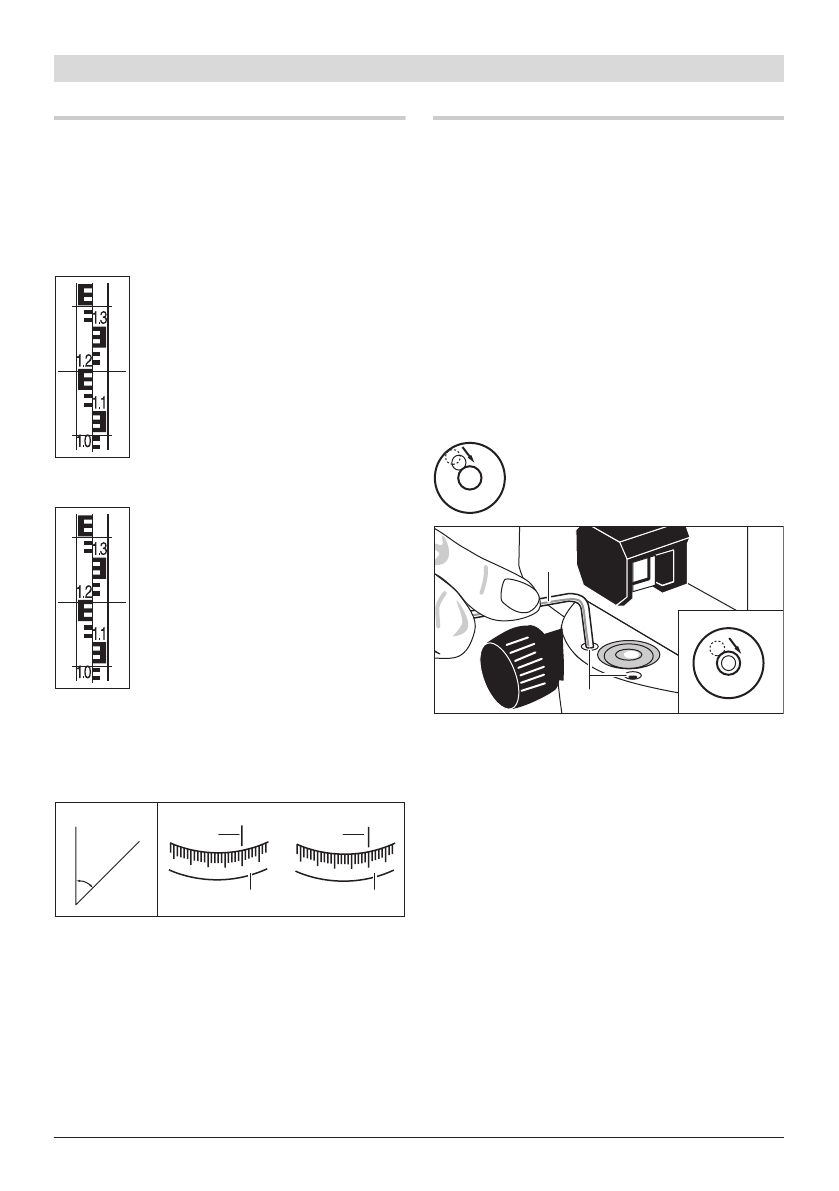 1.3
1.2
1.1
1.0

1.3
1.2
1.1
1.0