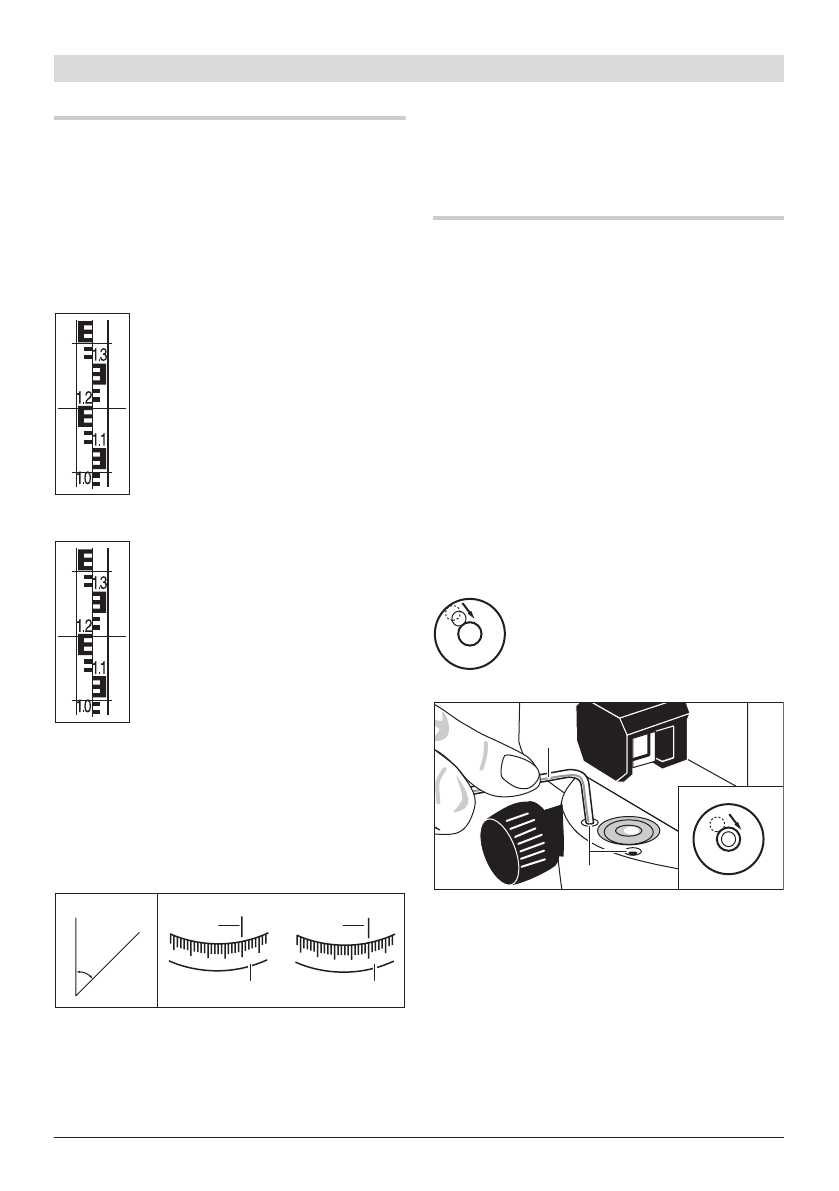 1.3
1.2
1.1
1.0

1.3
1.2
1.1
1.0