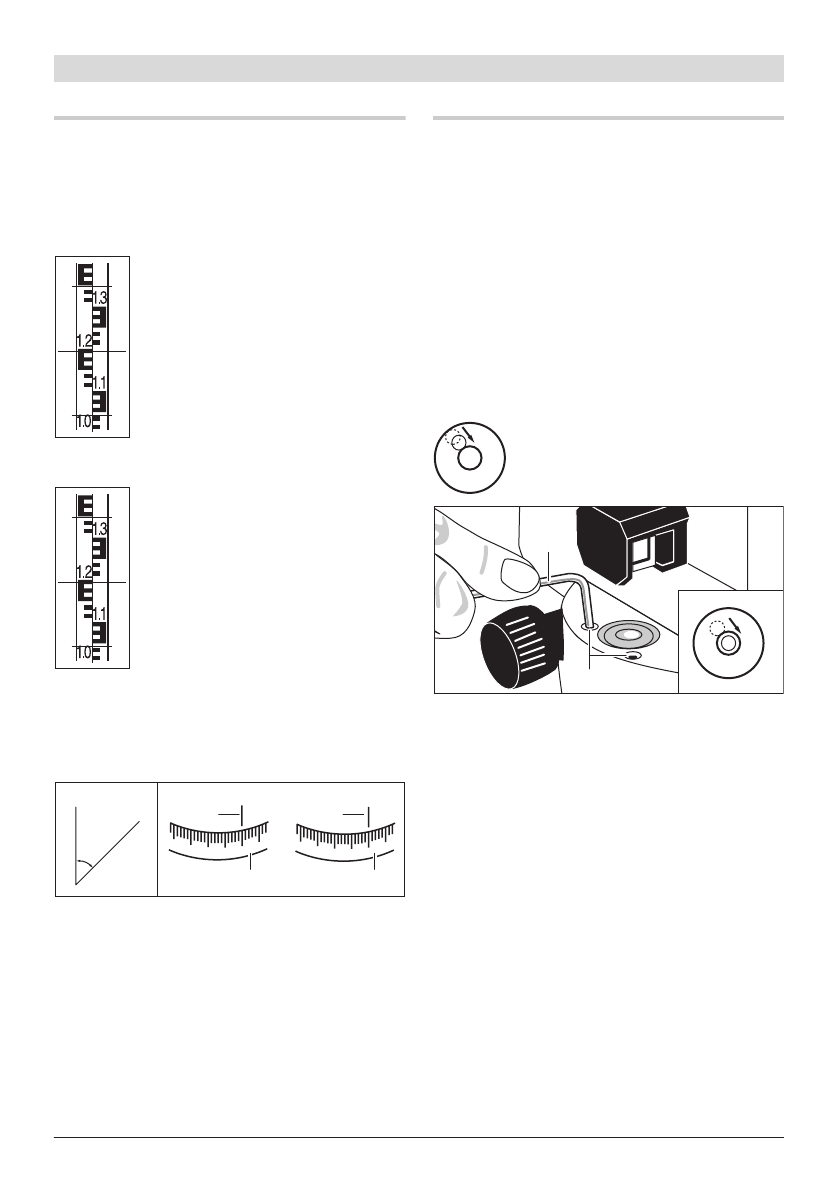 1.3
1.2
1.1
1.0

1.3
1.2
1.1
1.0