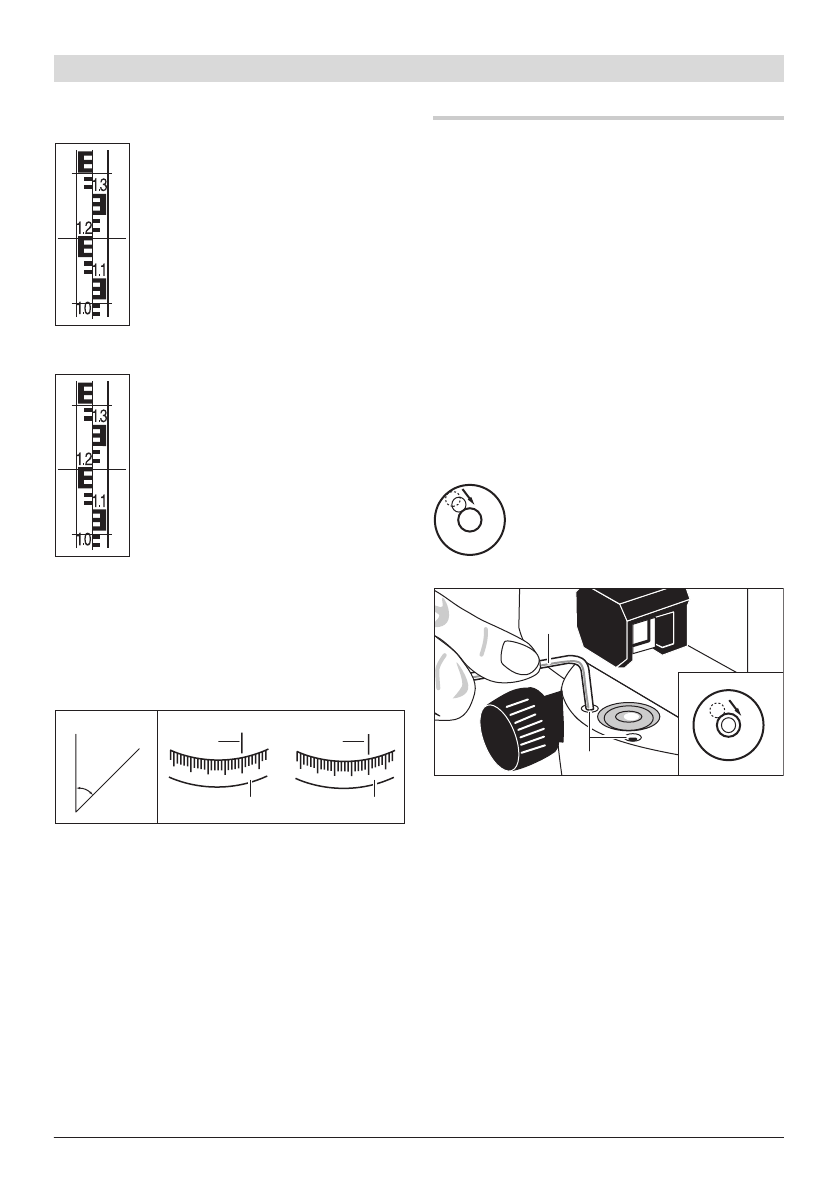 1.3
1.2
1.1
1.0

1.3
1.2
1.1
1.0