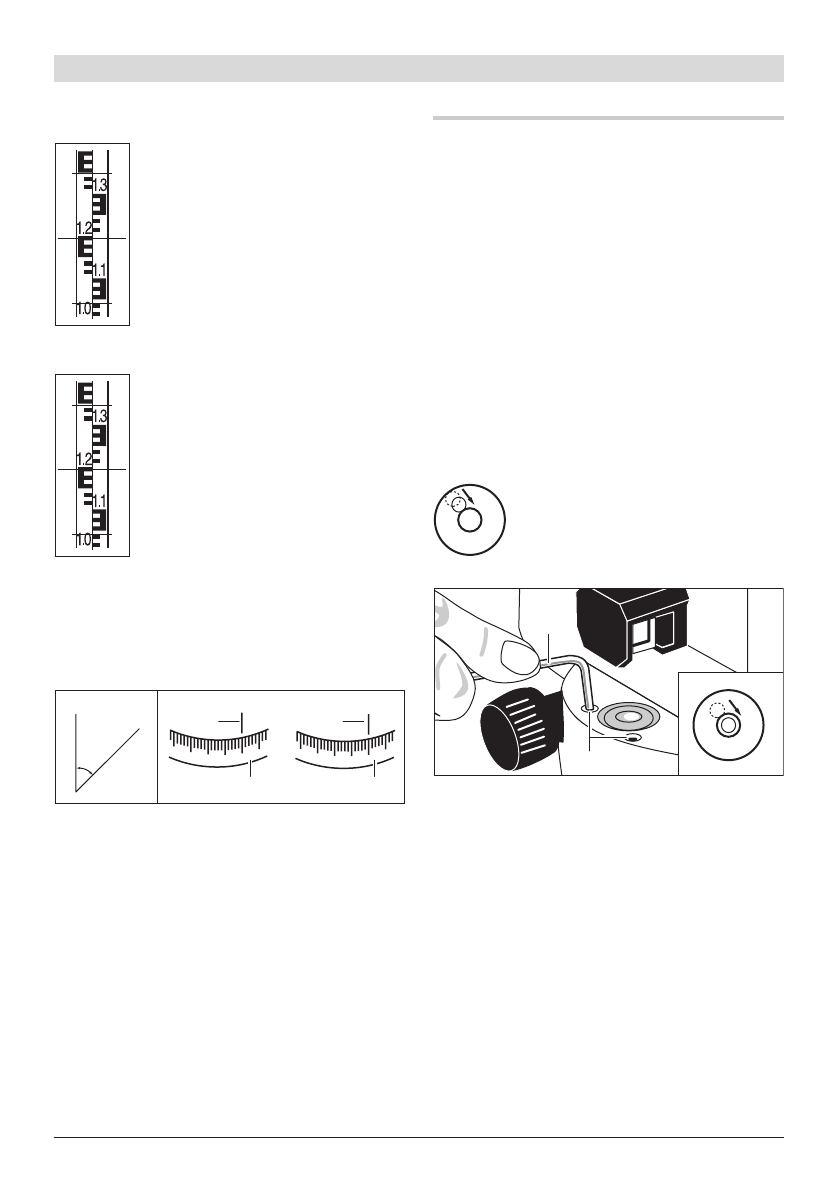 1.3
1.2
1.1
1.0

1.3
1.2
1.1
1.0