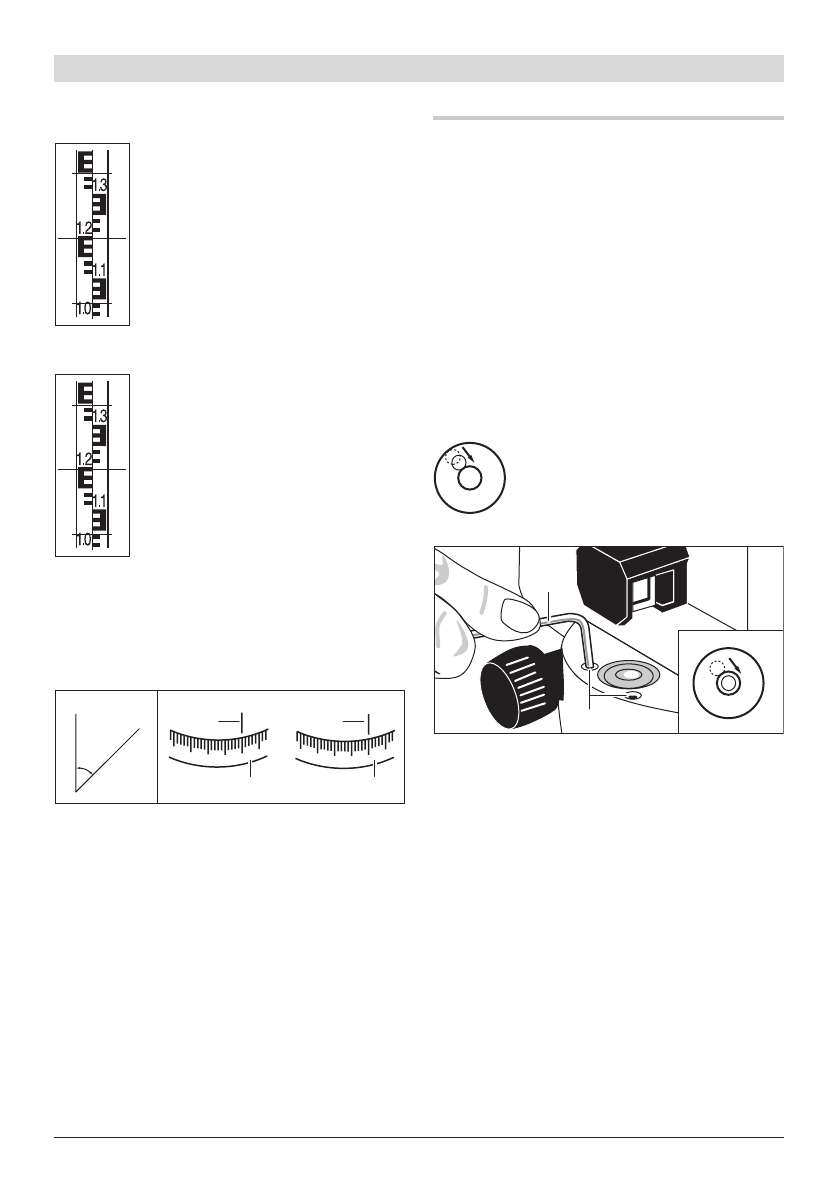 1.3
1.2
1.1
1.0

1.3
1.2
1.1
1.0