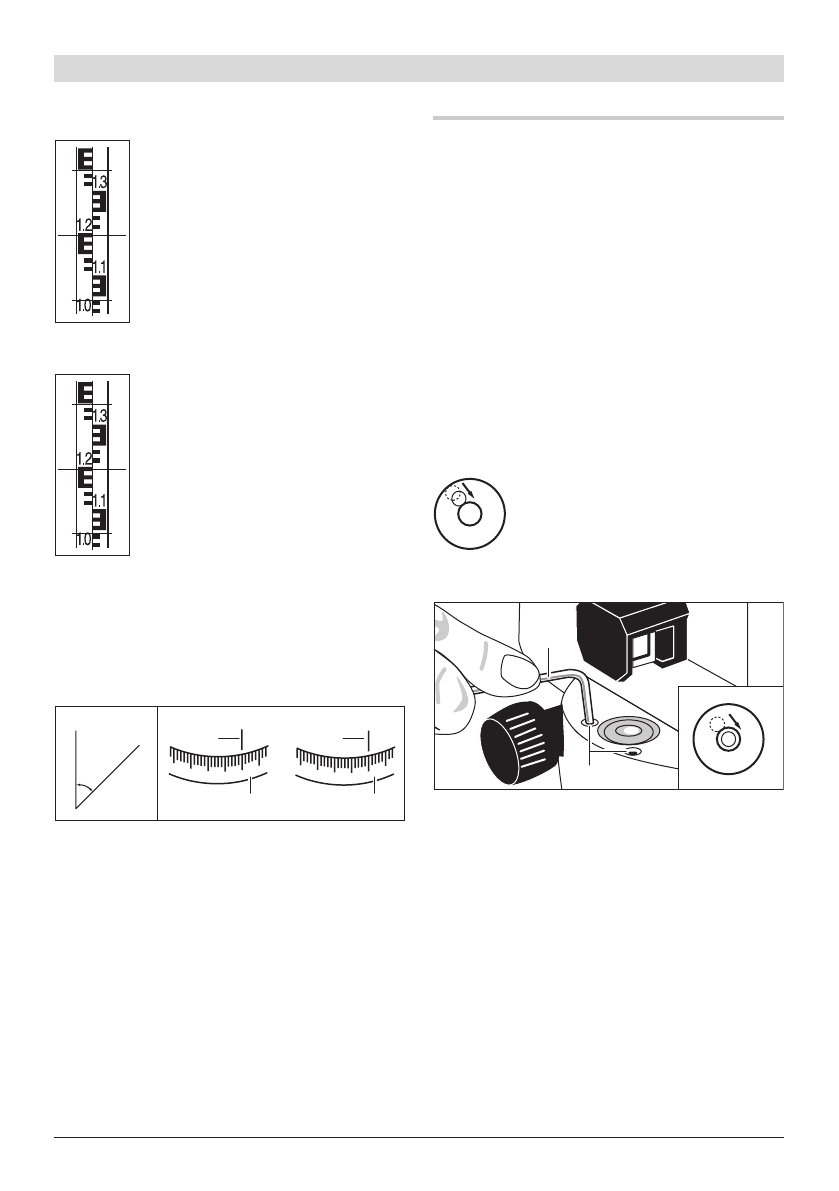 1.3
1.2
1.1
1.0

1.3
1.2
1.1
1.0