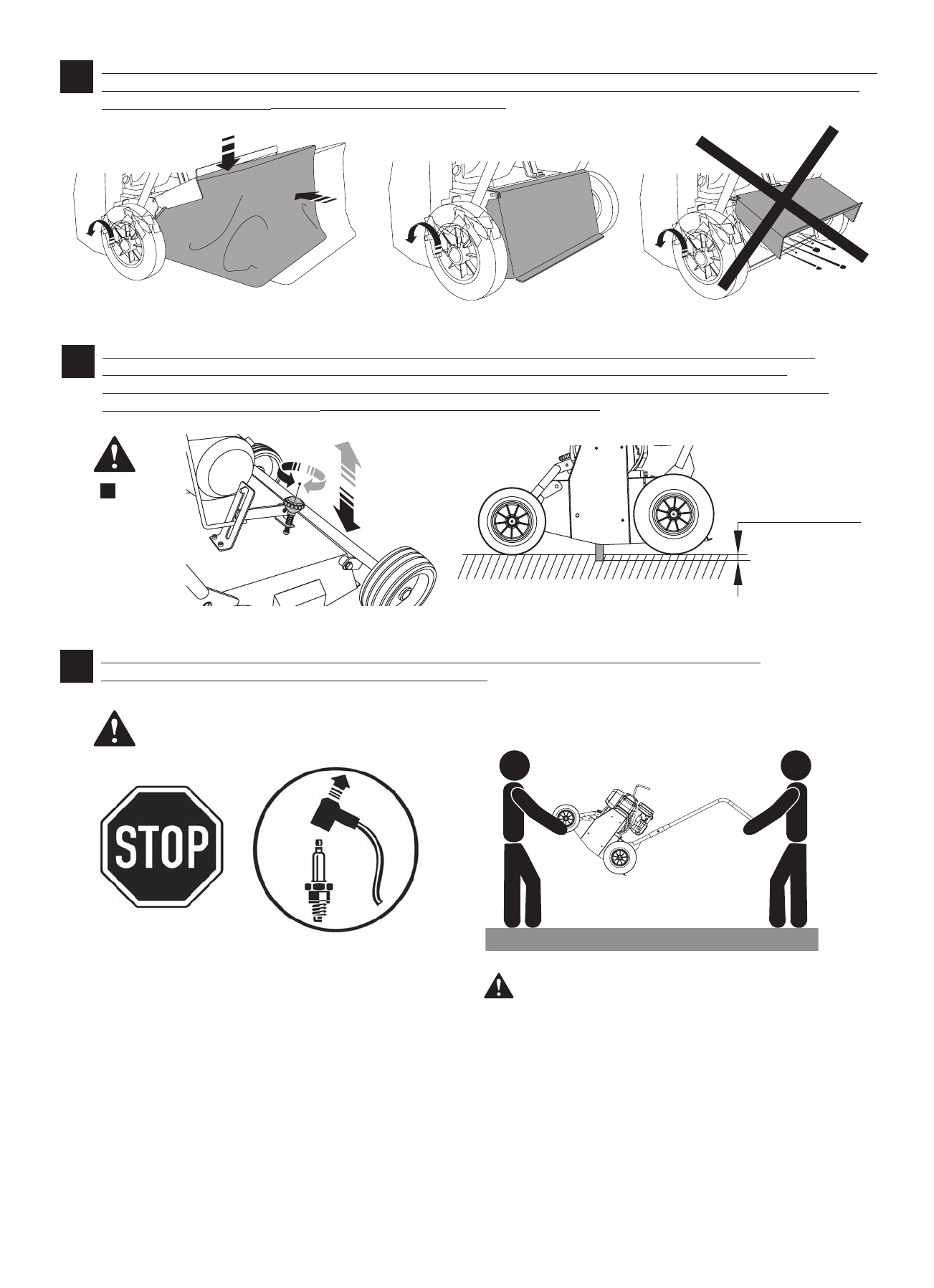 STOP