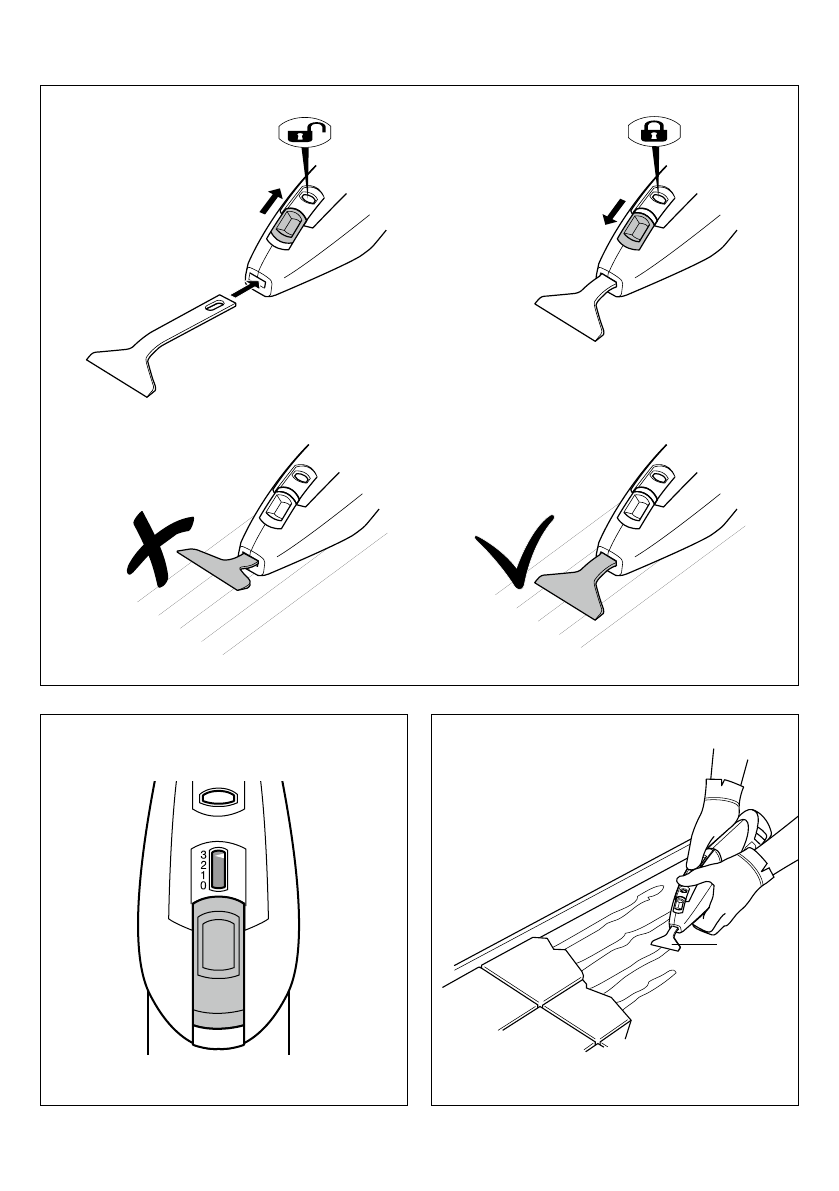 3
2
1
0